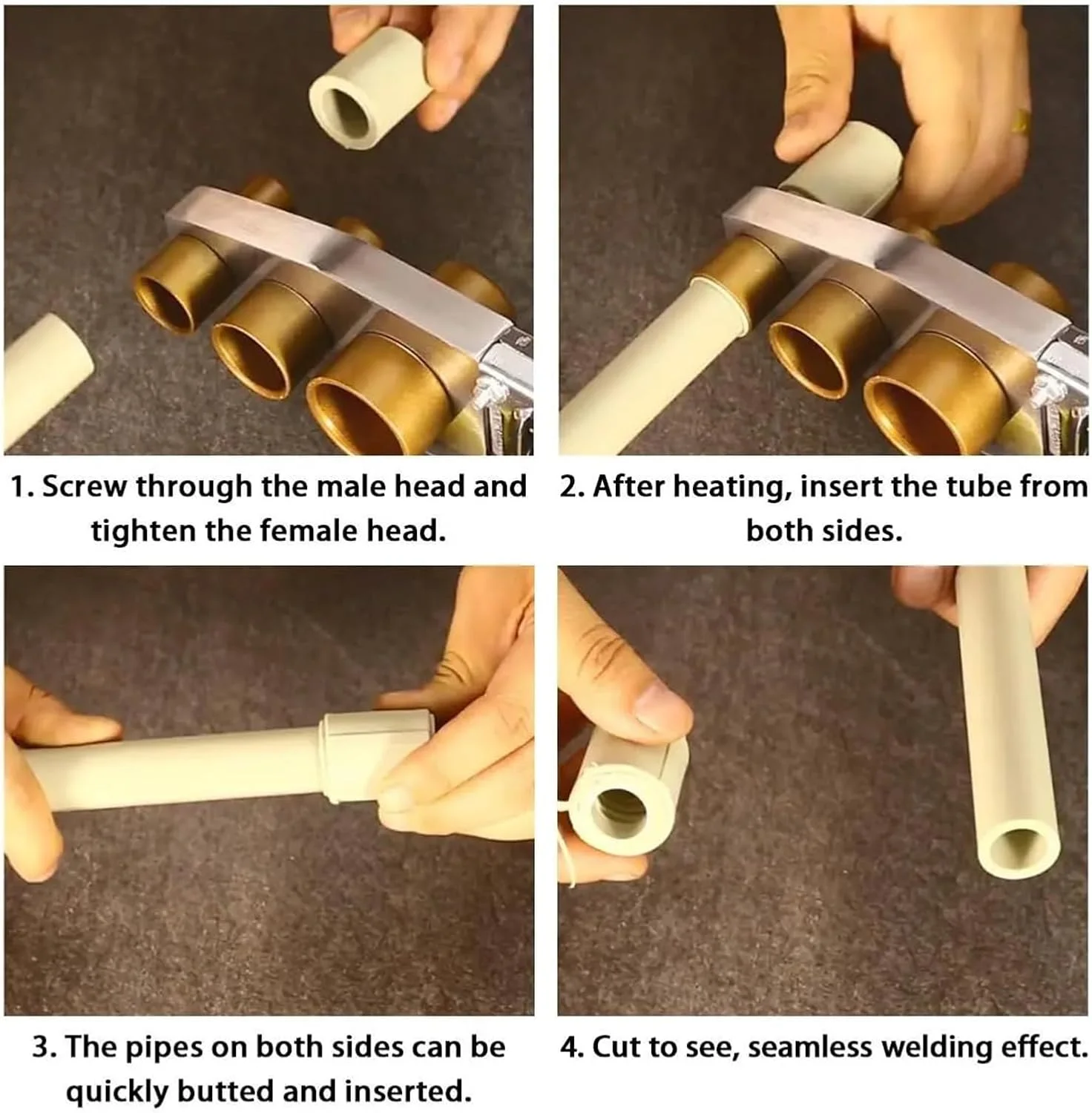 1. Screw through the male head and tighten the female head.

2. After heating, insert the tube from both sides.

3. The pipes on both sides can be quickly butted and inserted.

4. Cut to see, seamless welding effect.