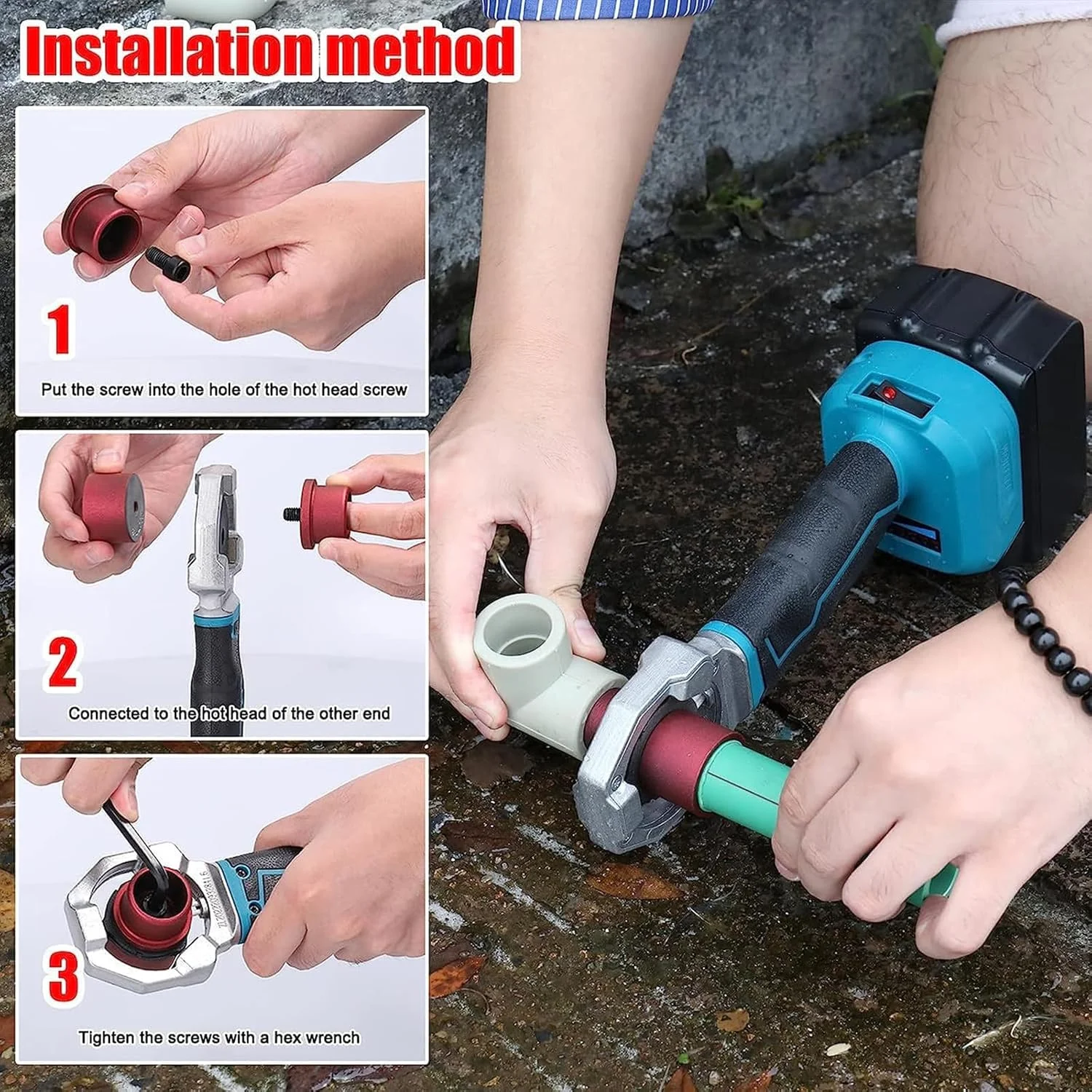 Installation method

1
Put the screw into the hole of the hot head screw

2
Connected to the hot head of the other end

3
Tighten the screws with a hex wrench