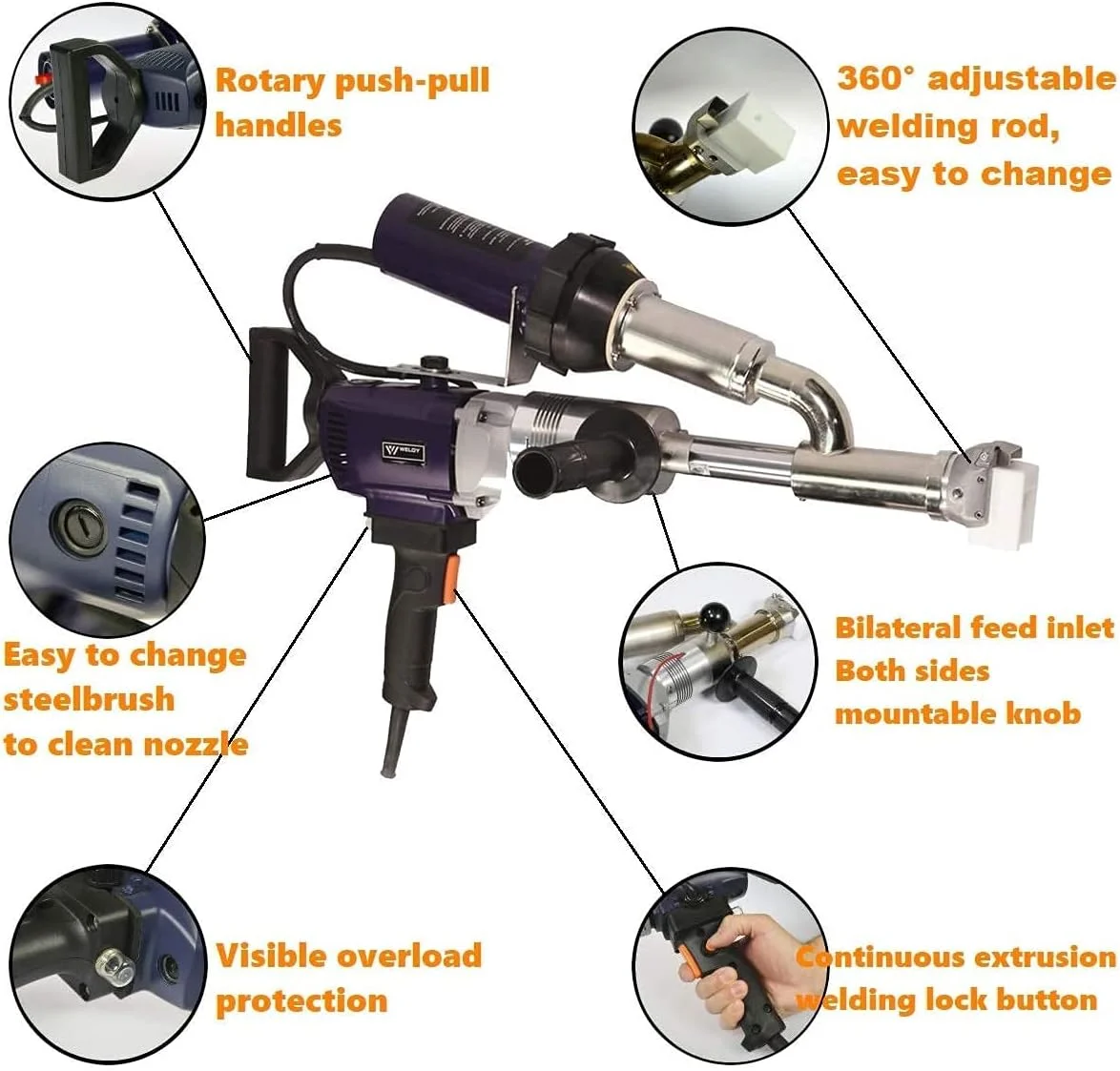 Rotary push-pull handles

360° adjustable welding rod, easy to change

WELDY

Easy to change steelbrush to clean nozzle

Bilateral feed inlet
Both sides mountable knob

Visible overload protection

Continuous extrusion welding lock button