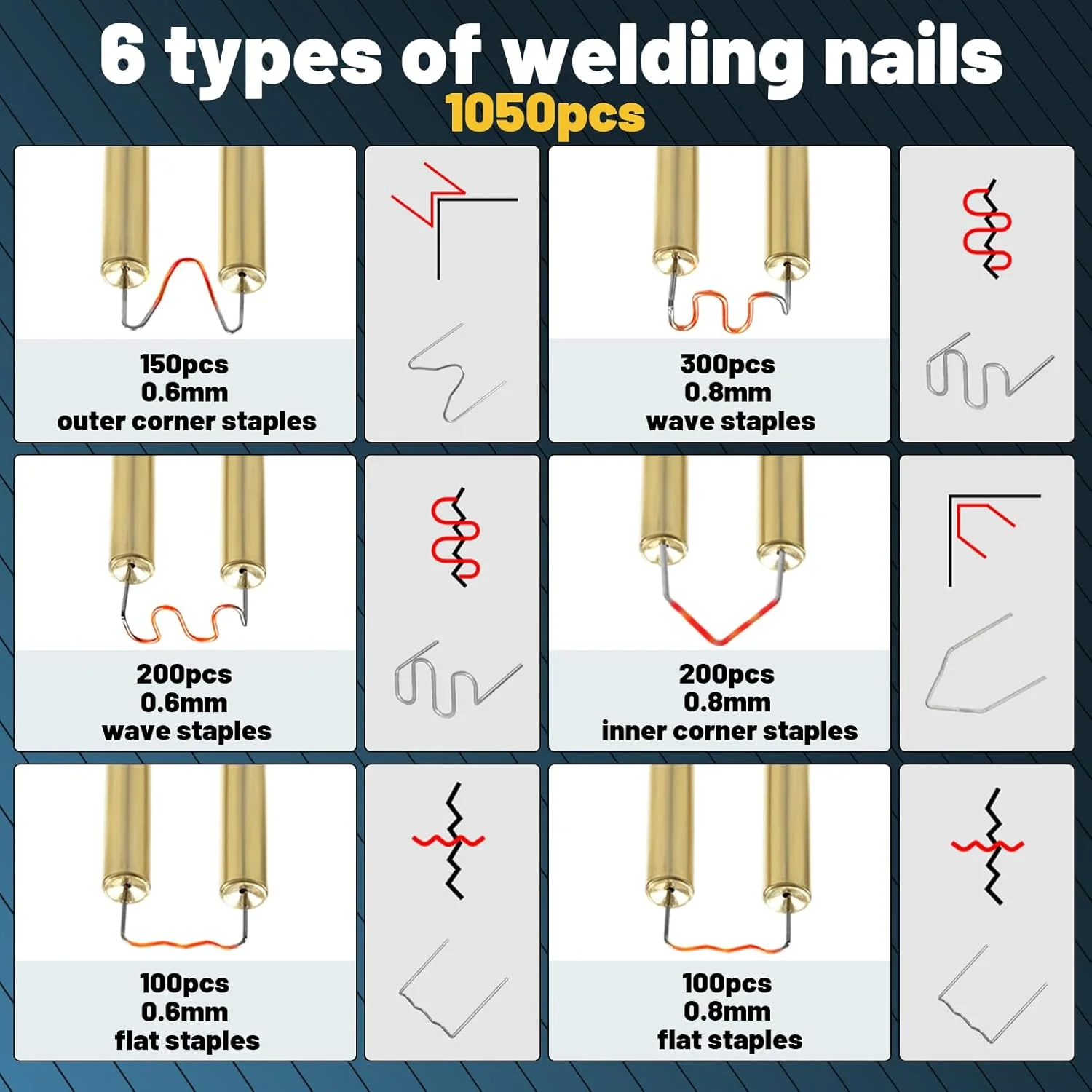 6 types of welding nails
1050pcs

150pcs
0.6mm
outer corner staples

300pcs
0.8mm
wave staples

200pcs
0.6mm
wave staples

200pcs
0.8mm
inner corner staples

100pcs
0.6mm
flat staples

100pcs
0.8mm
flat staples