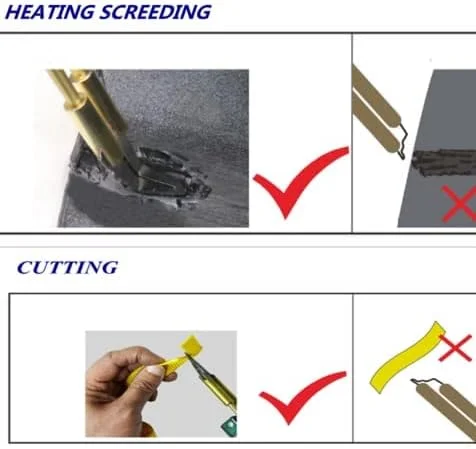 HEATING SCREEDING

CUTTING