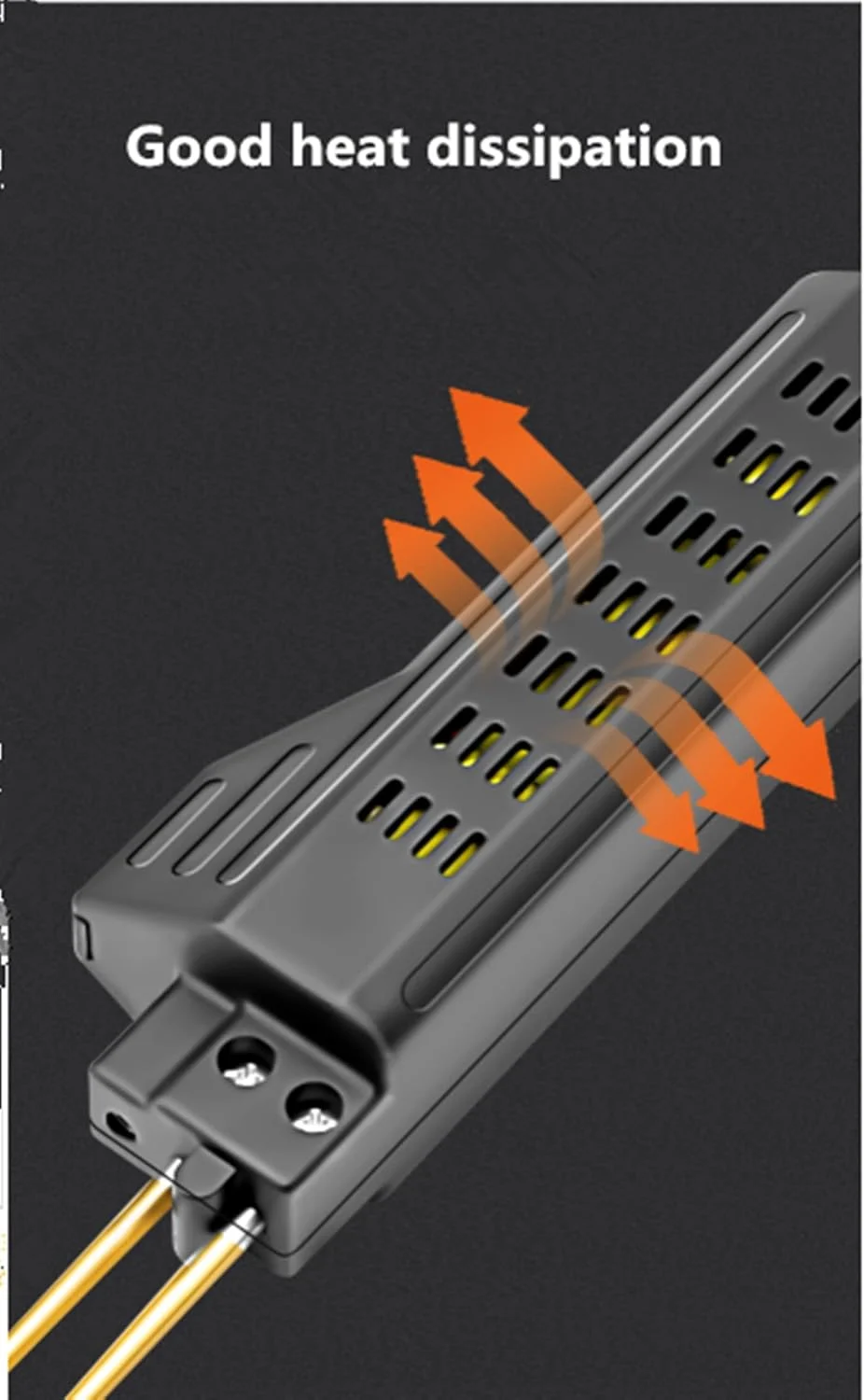 Good heat dissipation