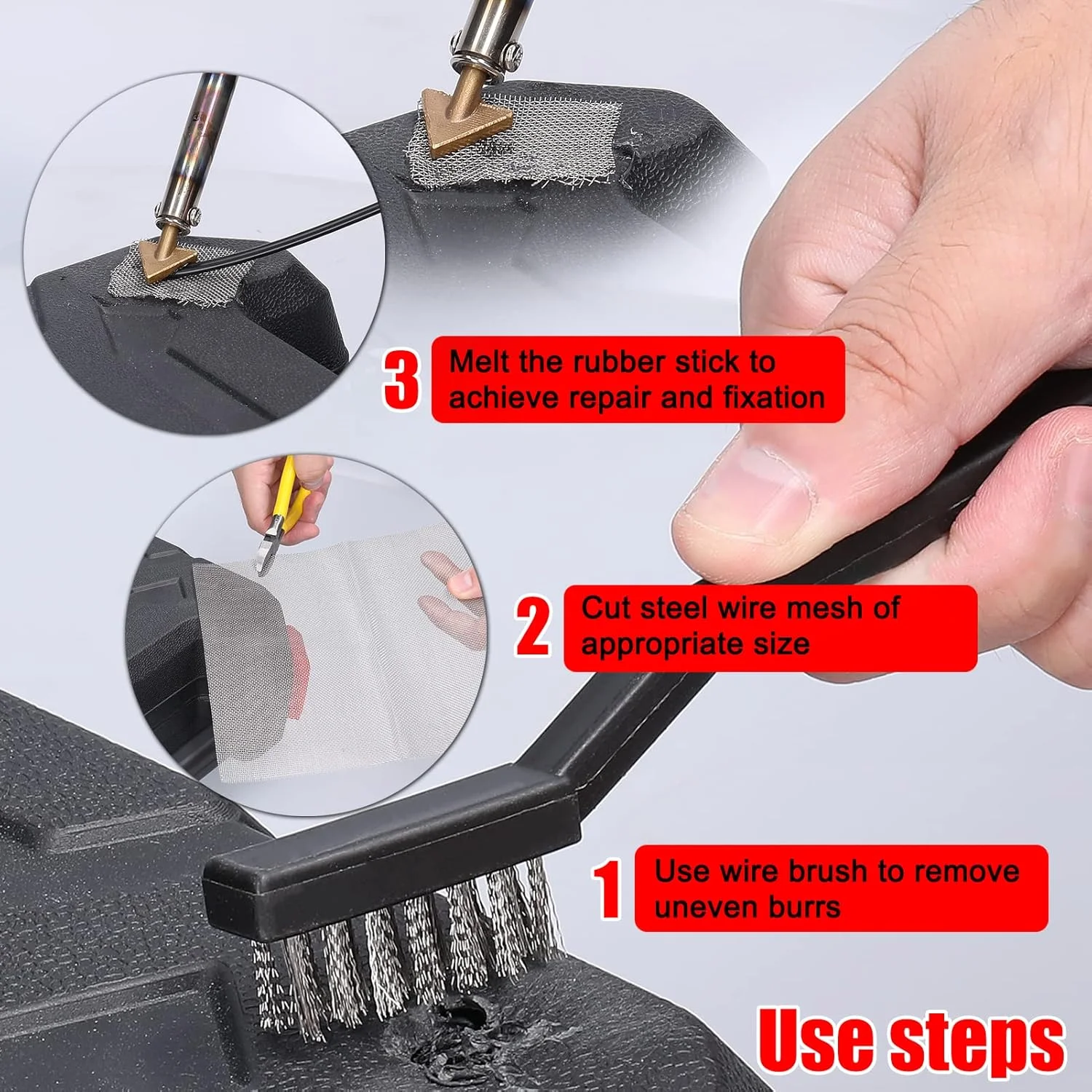 3 Melt the rubber stick to achieve repair and fixation

2 Cut steel wire mesh of appropriate size

1 Use wire brush to remove uneven burrs

Use steps