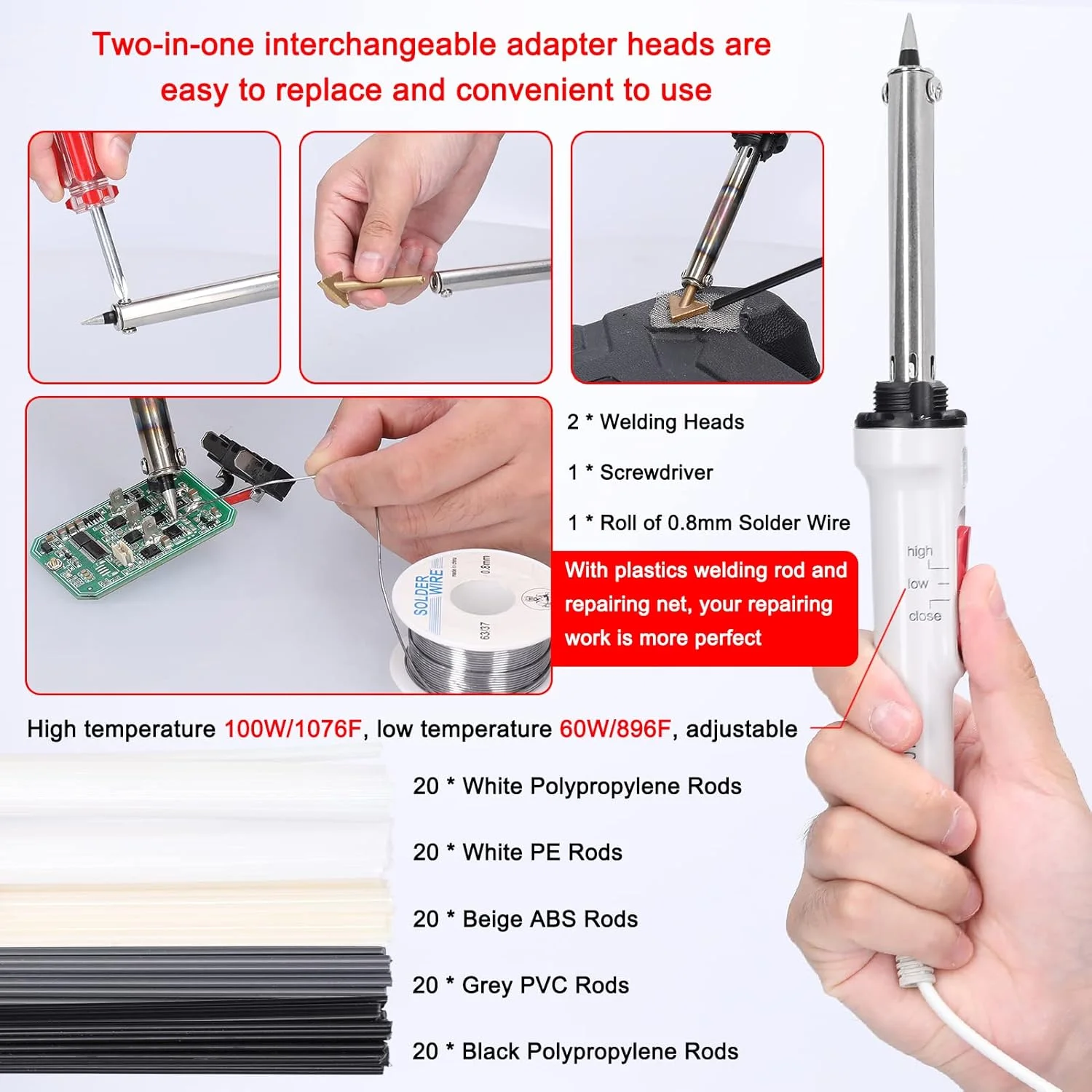 Two-in-one interchangeable adapter heads are easy to replace and convenient to use

SOLDER WIRE
made in china
0.8mm
63/37

2 * Welding Heads

1 * Screwdriver

1 * Roll of 0.8mm Solder Wire

With plastics welding rod and repairing net, your repairing work is more perfect

high
low
close

High temperature 100W/1076F, low temperature 60W/896F, adjustable

20 * White Polypropylene Rods

20 * White PE Rods

20 * Beige ABS Rods

20 * Grey PVC Rods

20 * Black Polypropylene Rods