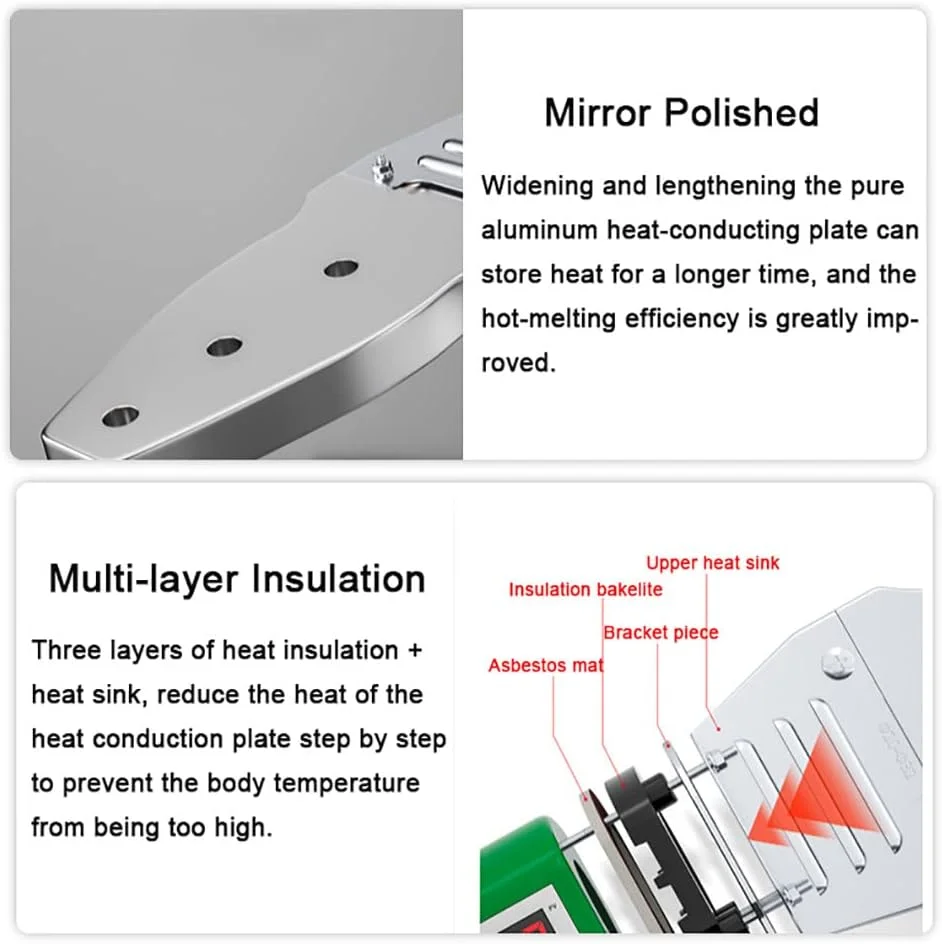 Mirror Polished

Widening and lengthening the pure aluminum heat-conducting plate can store heat for a longer time, and the hot-melting efficiency is greatly improved.

Multi-layer Insulation

Three layers of heat insulation + heat sink, reduce the heat of the heat conduction plate step by step to prevent the body temperature from being too high.

Upper heat sink
Insulation bakelite
Bracket piece
Asbestos mat