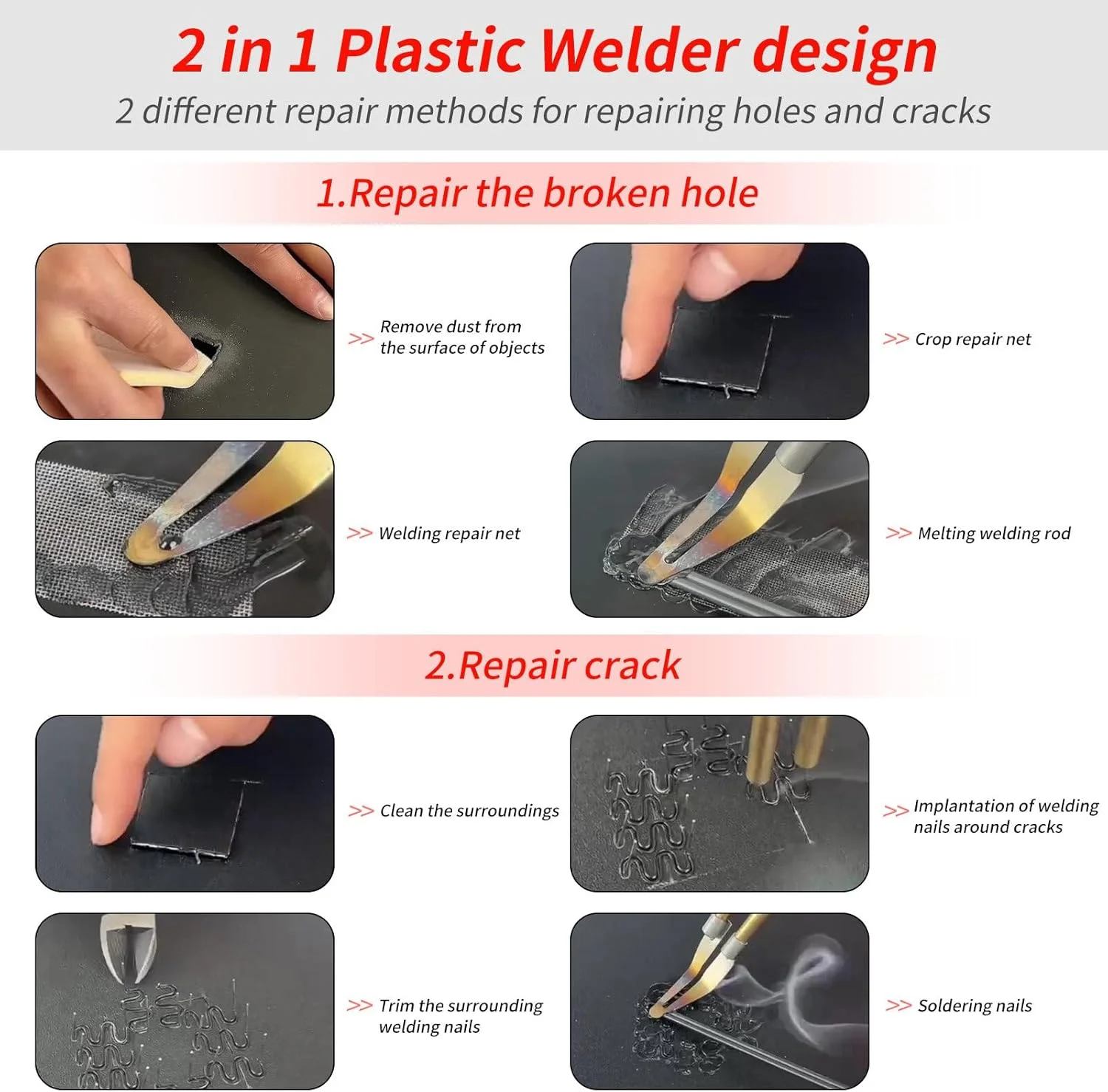 2 in 1 Plastic Welder design
2 different repair methods for repairing holes and cracks

1.Repair the broken hole

>> Remove dust from the surface of objects

>> Crop repair net

>> Welding repair net

>> Melting welding rod

2.Repair crack

>> Clean the surroundings

>> Implantation of welding nails around cracks

>> Trim the surrounding welding nails

>> Soldering nails