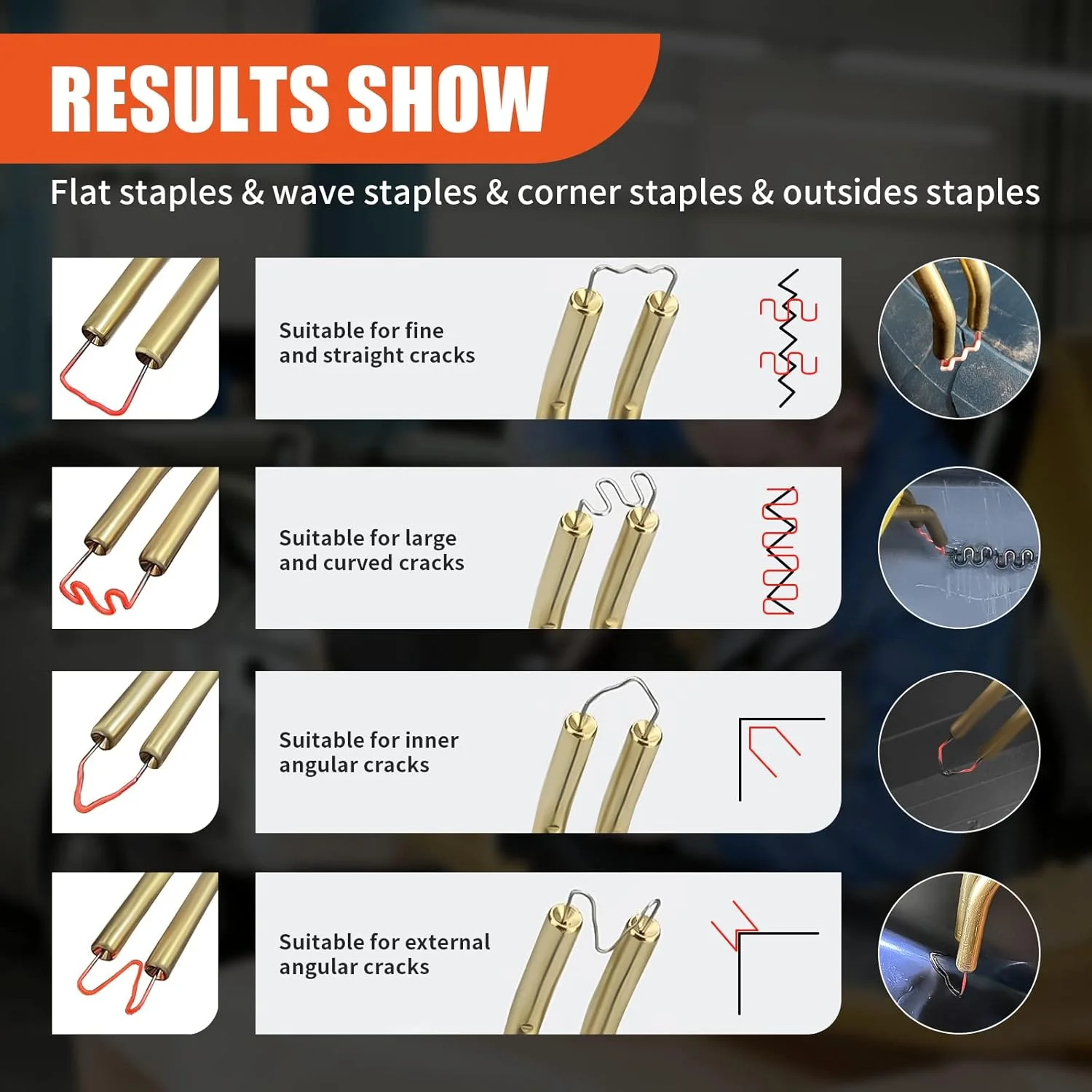 RESULTS SHOW

Flat staples & wave staples & corner staples & outsides staples

Suitable for fine and straight cracks

Suitable for large and curved cracks

Suitable for inner angular cracks

Suitable for external angular cracks