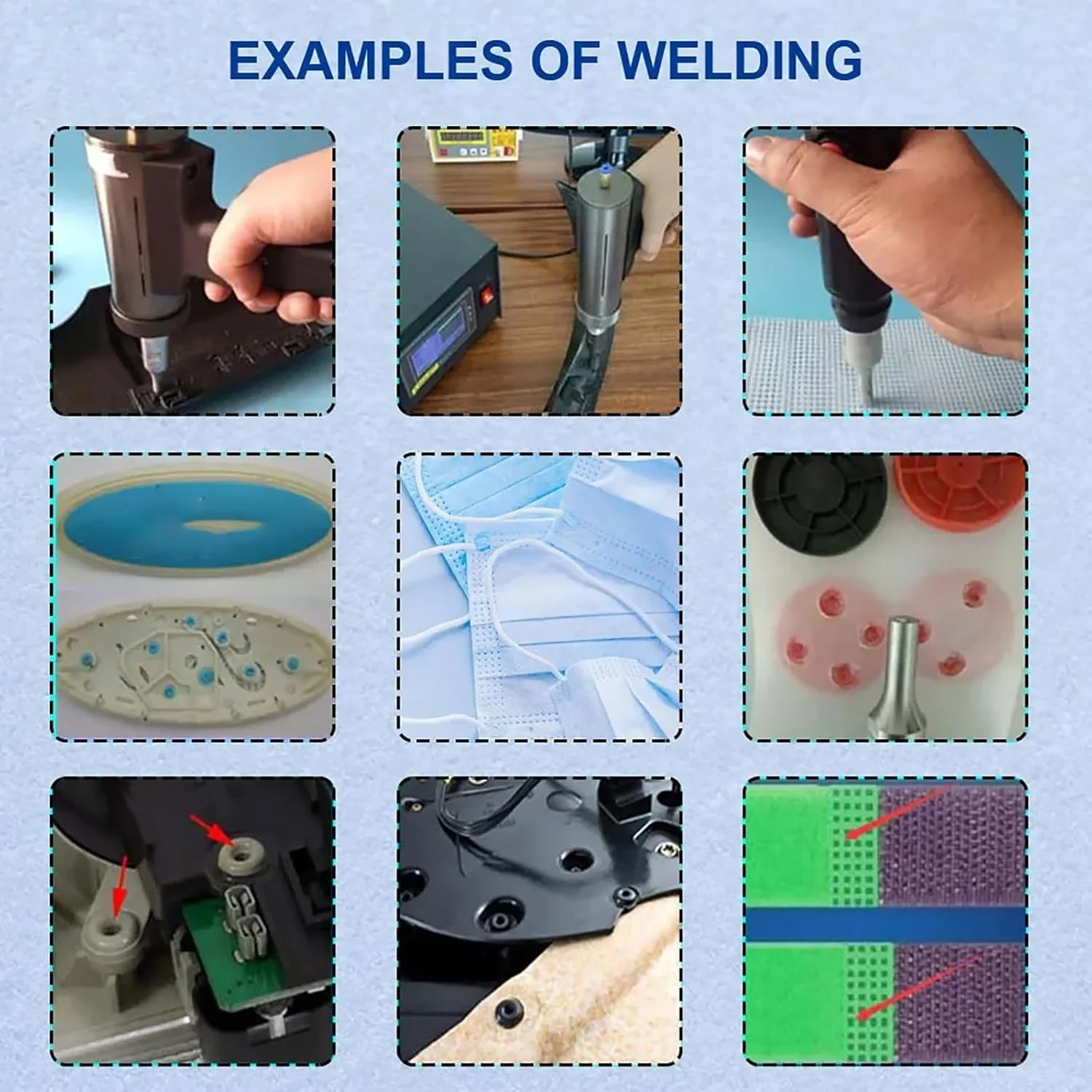 EXAMPLES OF WELDING