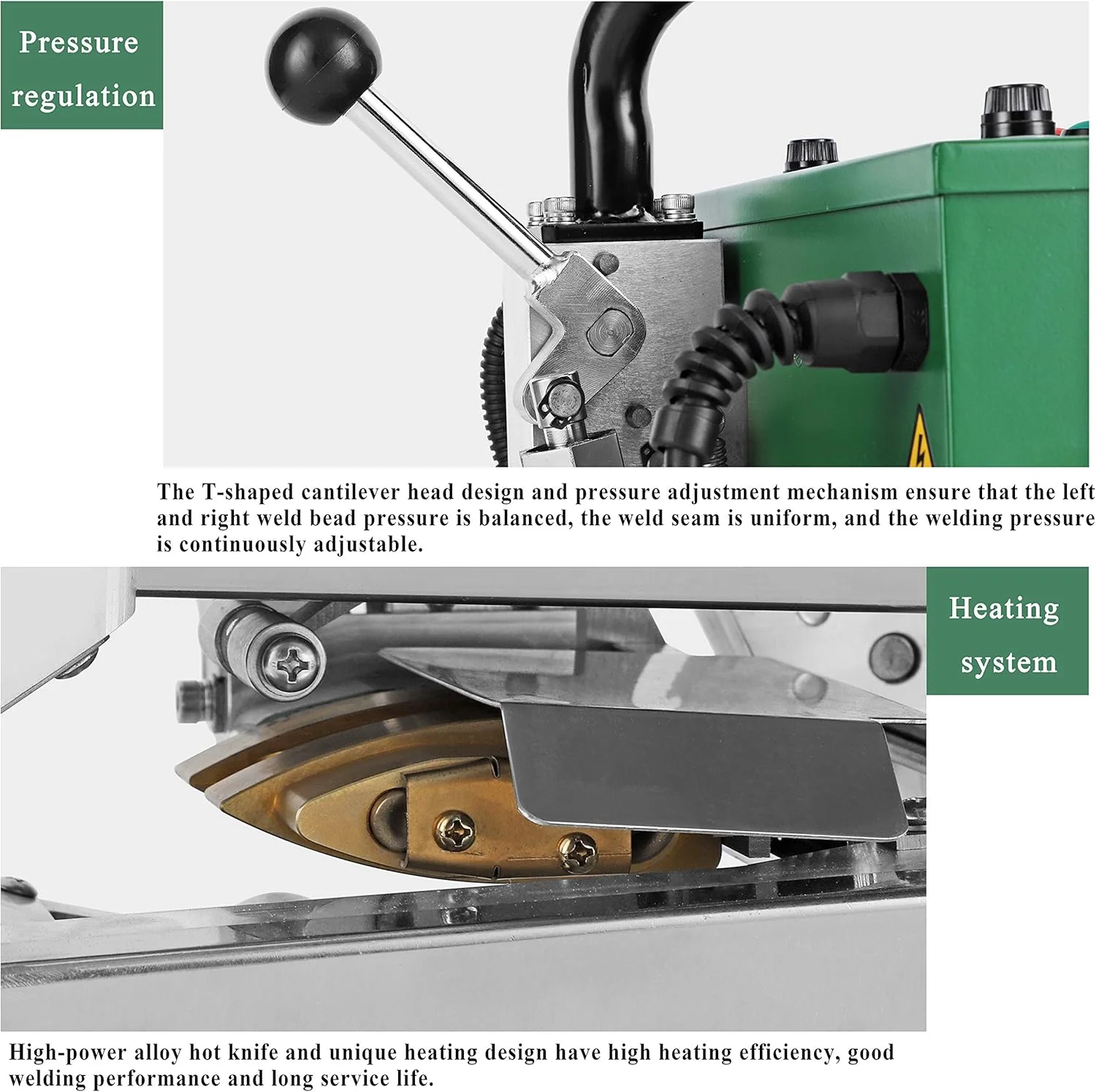 Pressure regulation

The T-shaped cantilever head design and pressure adjustment mechanism ensure that the left and right weld bead pressure is balanced, the weld seam is uniform, and the welding pressure is continuously adjustable.

Heating system

High-power alloy hot knife and unique heating design have high heating efficiency, good welding performance and long service life.