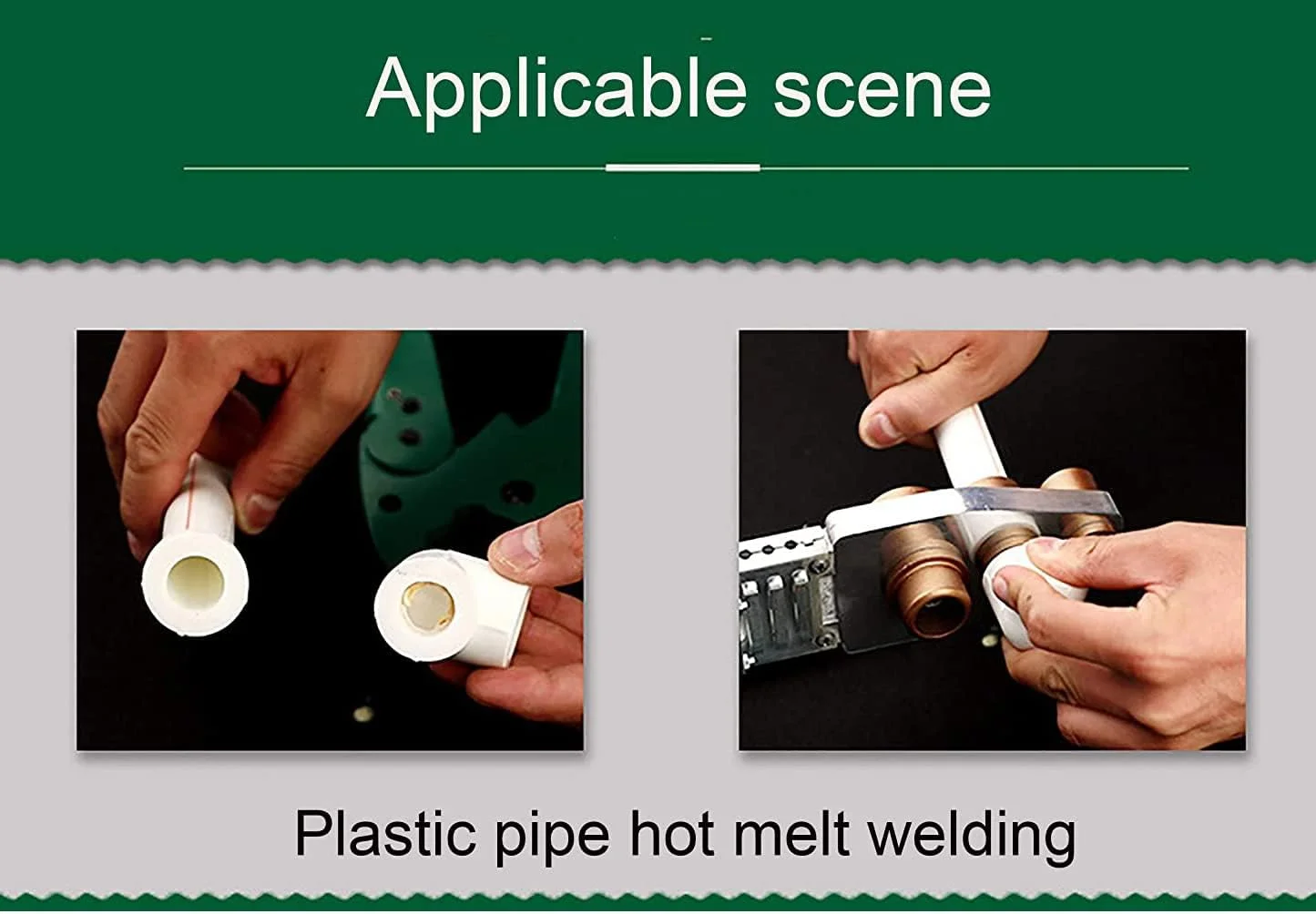 Applicable scene

Plastic pipe hot melt welding