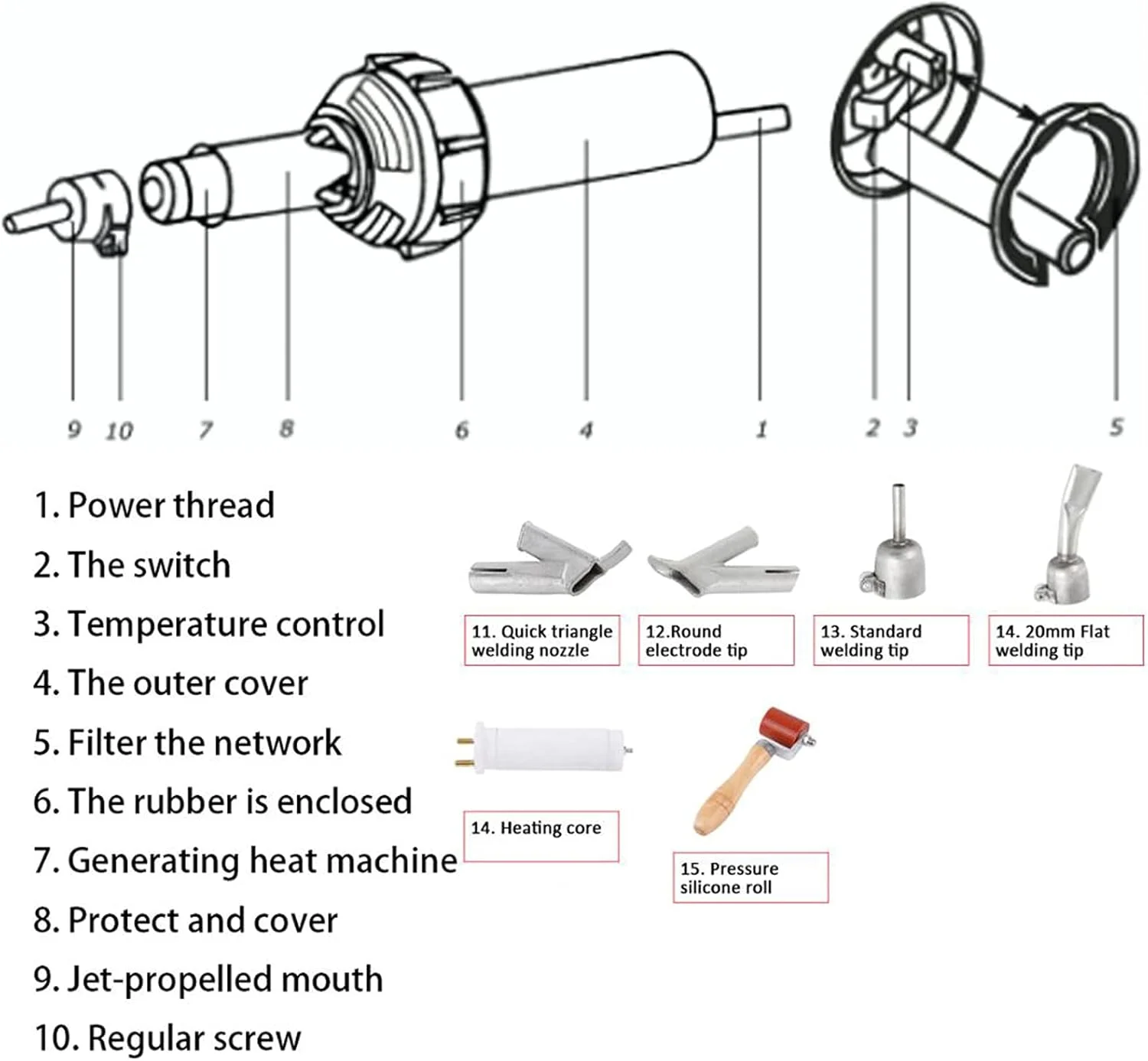 9 10 7 8 6 4 1 2 3 5

1. Power thread
2. The switch
3. Temperature control
4. The outer cover
5. Filter the network
6. The rubber is enclosed
7. Generating heat machine
8. Protect and cover
9. Jet-propelled mouth
10. Regular screw

11. Quick triangle welding nozzle

12.Round electrode tip

13. Standard welding tip

14. 20mm Flat welding tip

14. Heating core

15. Pressure silicone roll