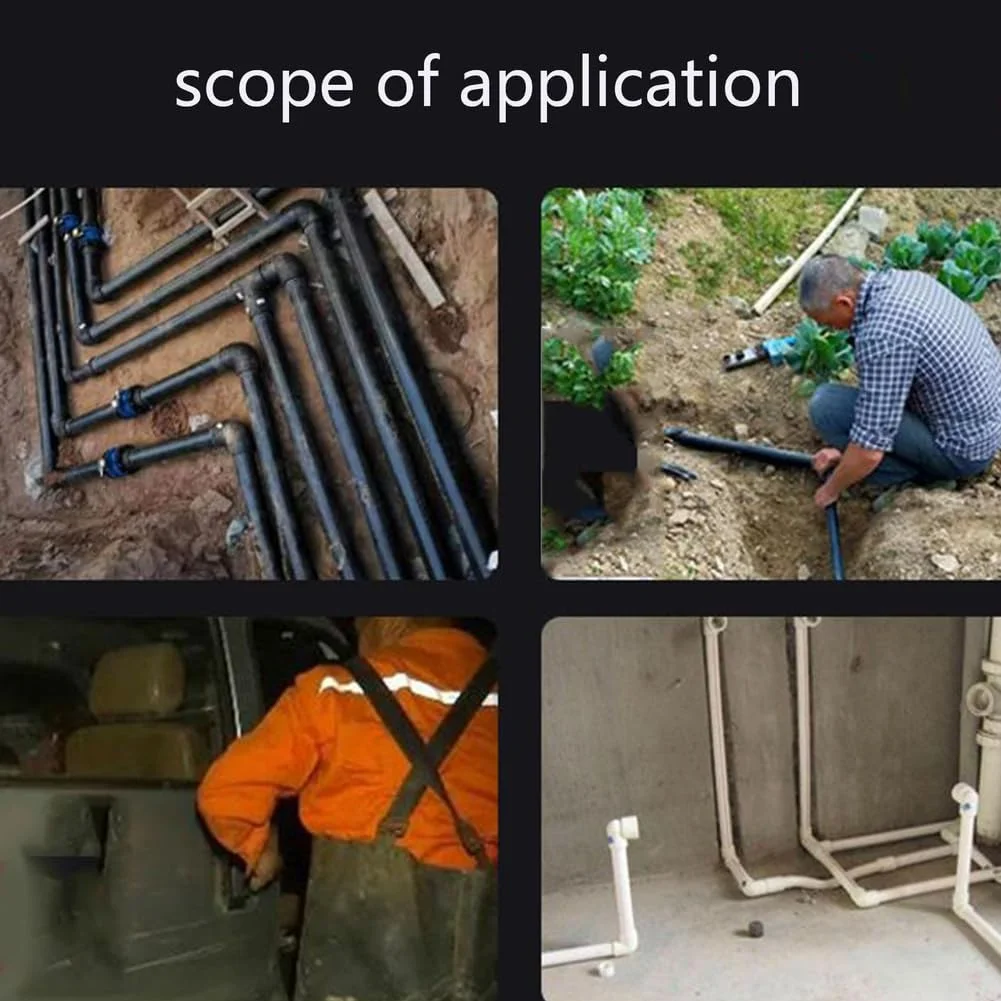 scope of application