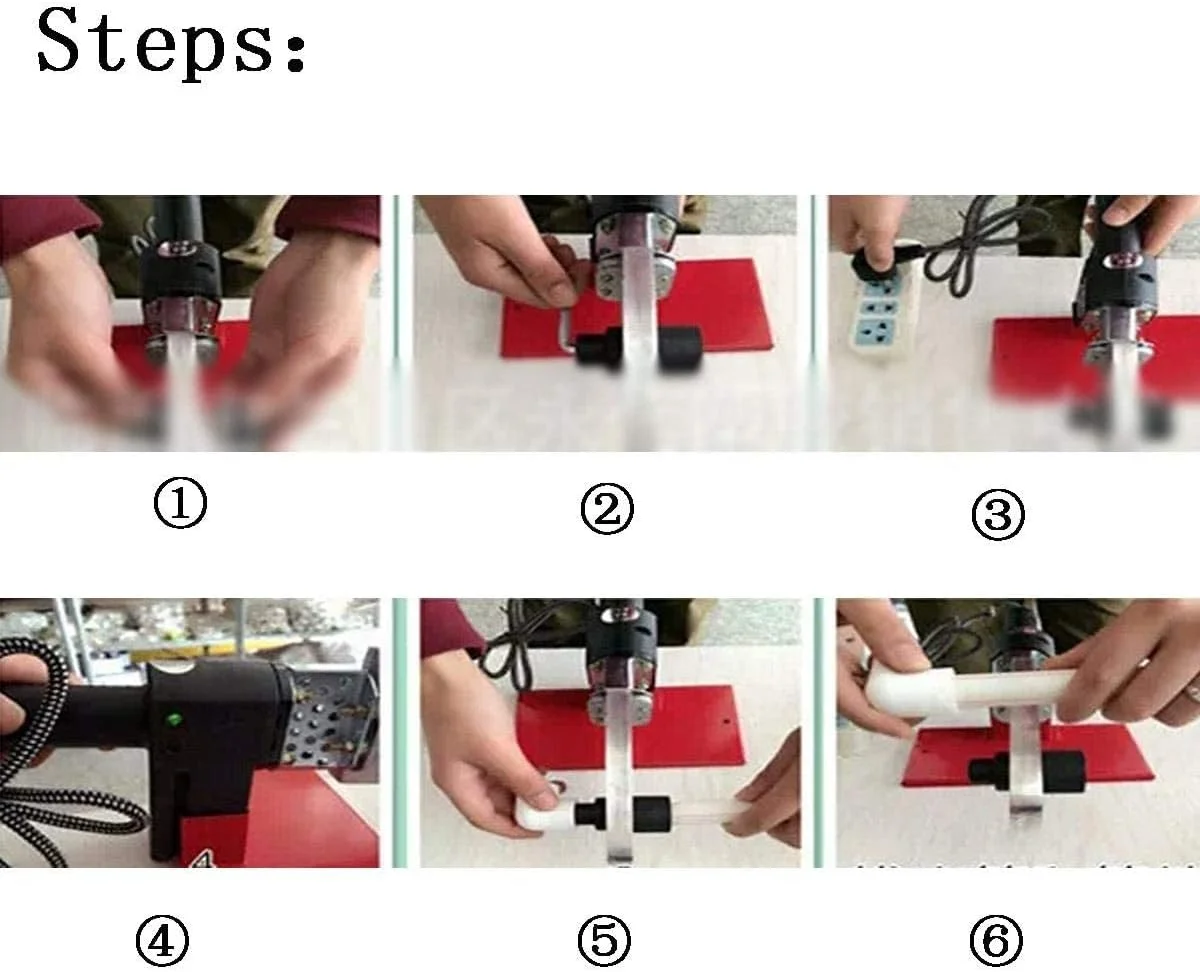 Steps:

①

②

③

④

⑤

⑥