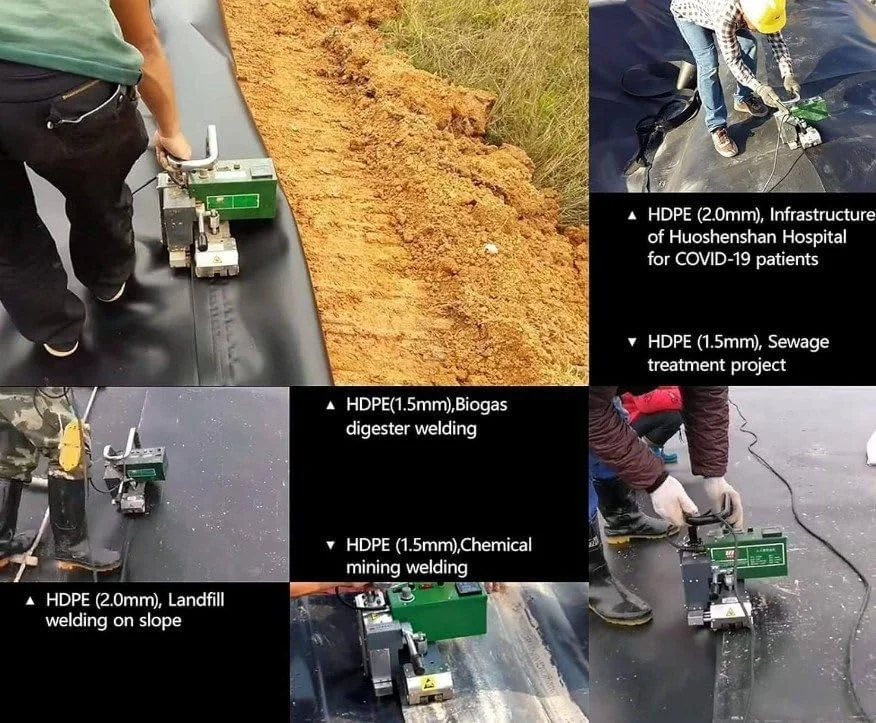 ▲ HDPE (2.0mm), Infrastructure of Huoshenshan Hospital for COVID-19 patients

▼ HDPE (1.5mm), Sewage treatment project

▲ HDPE(1.5mm),Biogas digester welding

▼ HDPE (1.5mm),Chemical mining welding

▲ HDPE (2.0mm), Landfill welding on slope