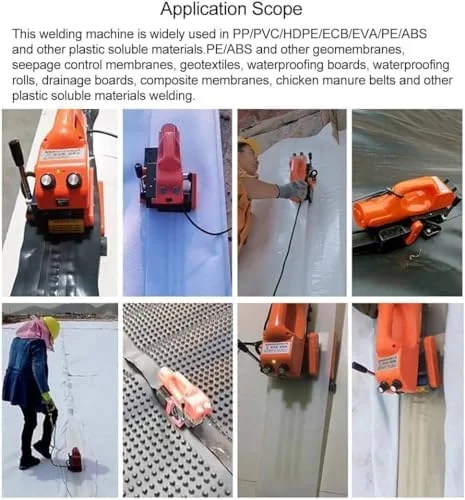 Application Scope

This welding machine is widely used in PP/PVC/HDPE/ECB/EVA/PE/ABS and other plastic soluble materials.PE/ABS and other geomembranes, seepage control membranes, geotextiles, waterproofing boards, waterproofing rolls, drainage boards, composite membranes, chicken manure belts and other plastic soluble materials welding.