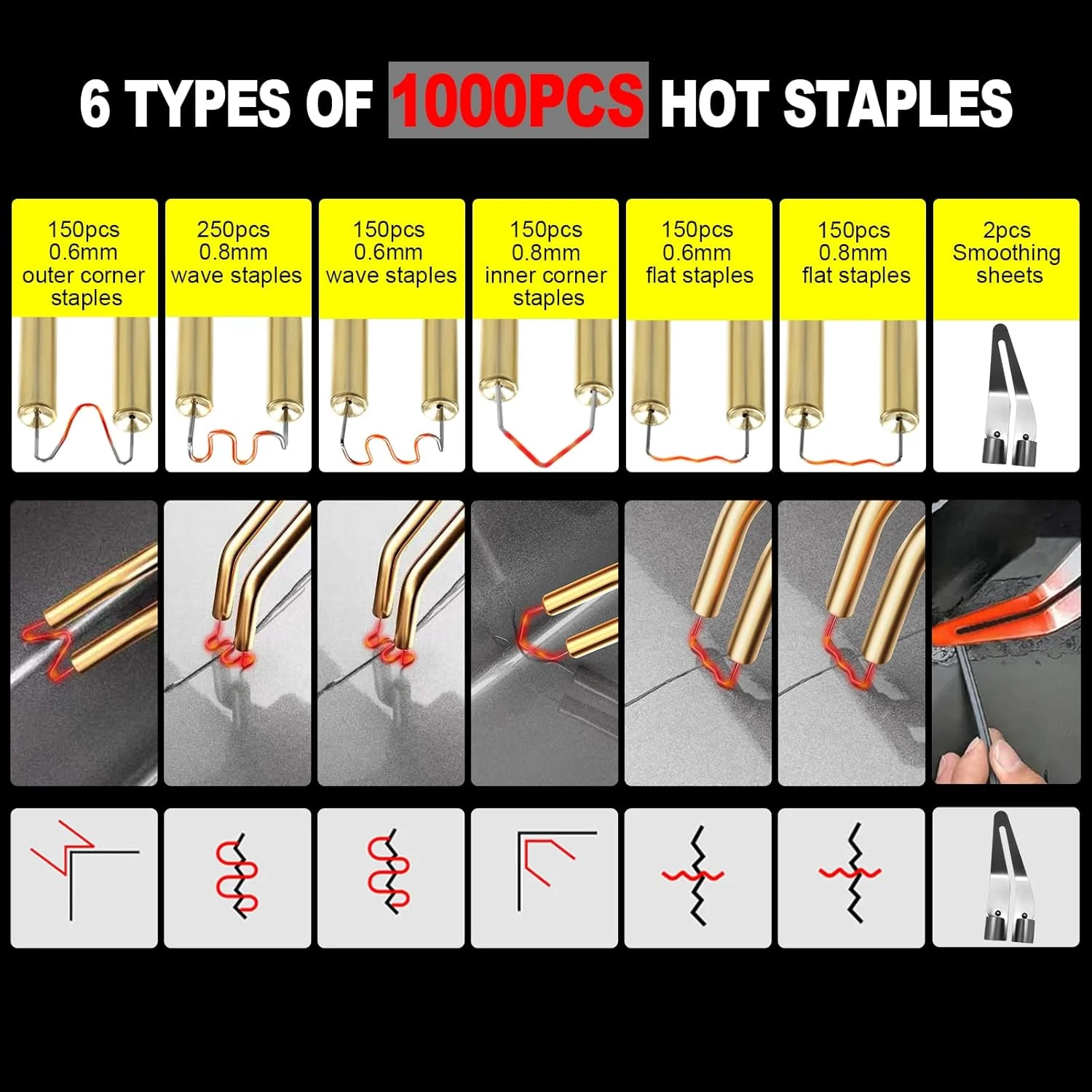 6 TYPES OF 1000PCS HOT STAPLES

150pcs
0.6mm
outer corner staples

250pcs
0.8mm
wave staples

150pcs
0.6mm
wave staples

150pcs
0.8mm
inner corner staples

150pcs
0.6mm
flat staples

150pcs
0.8mm
flat staples

2pcs
Smoothing sheets