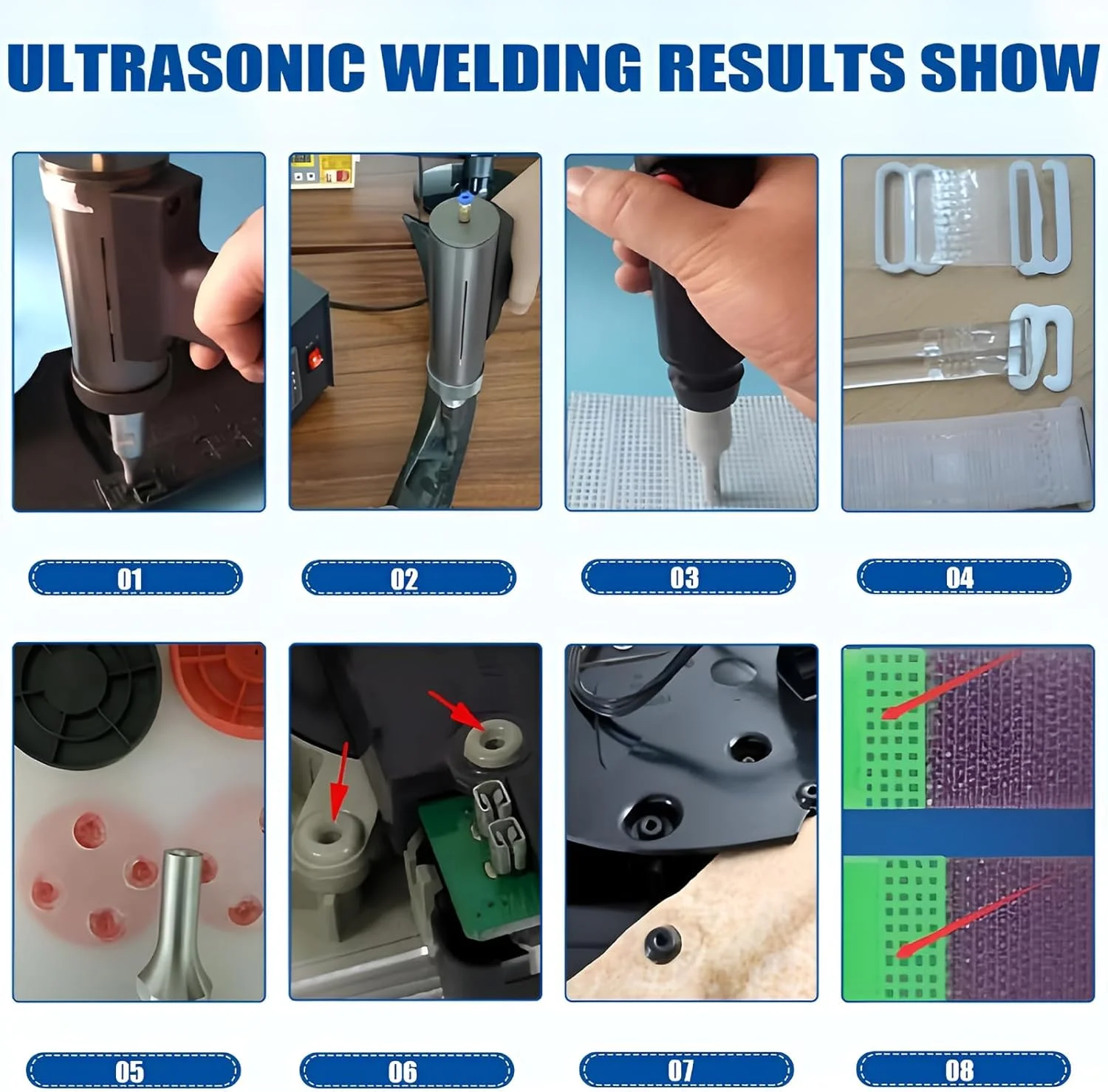 ULTRASONIC WELDING RESULTS SHOW

01

02

03

04

05

06

07

08