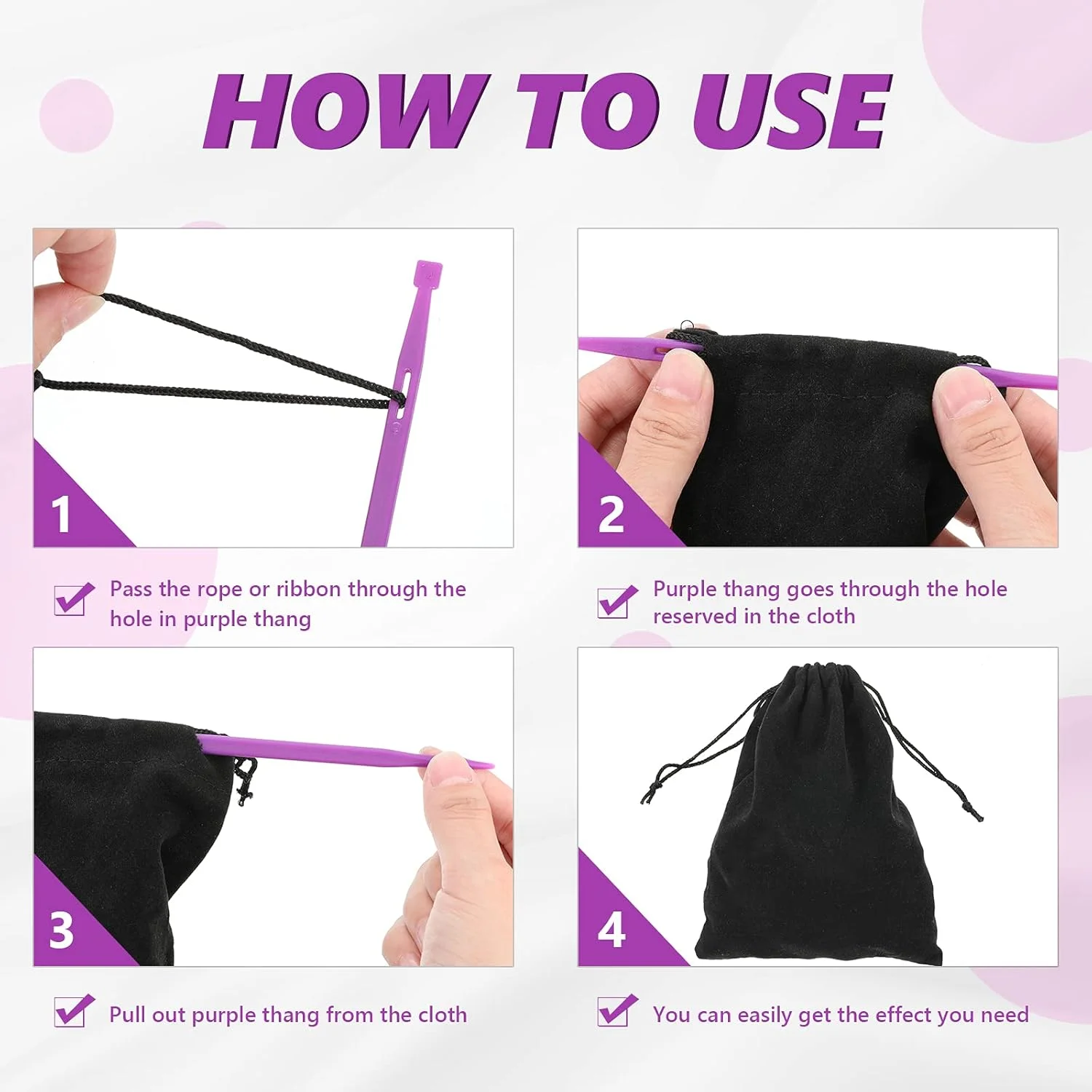 HOW TO USE

1

Pass the rope or ribbon through the hole in purple thang

2

Purple thang goes through the hole reserved in the cloth

3

Pull out purple thang from the cloth

4

You can easily get the effect you need