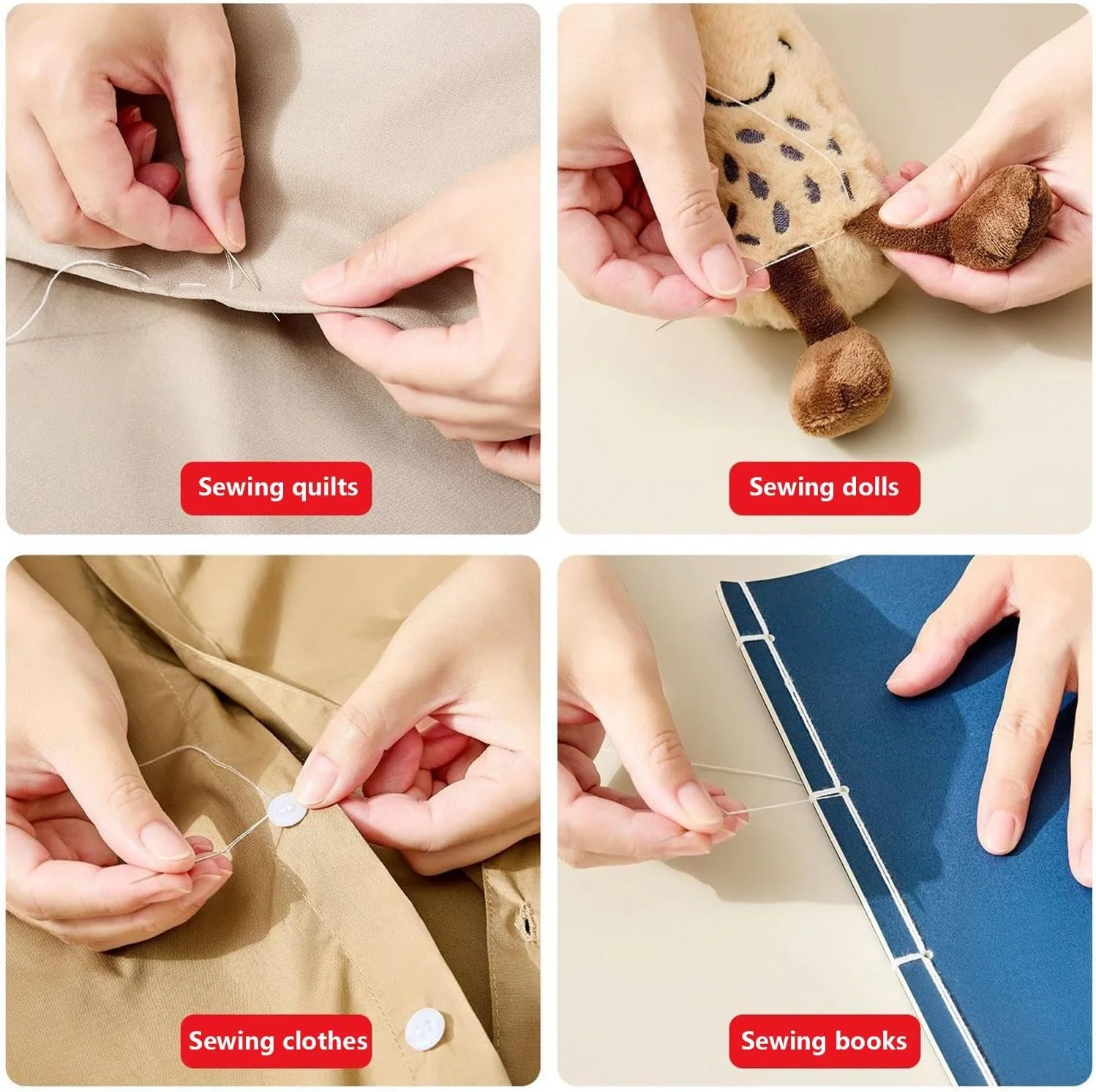 Sewing quilts

Sewing dolls

Sewing clothes

Sewing books