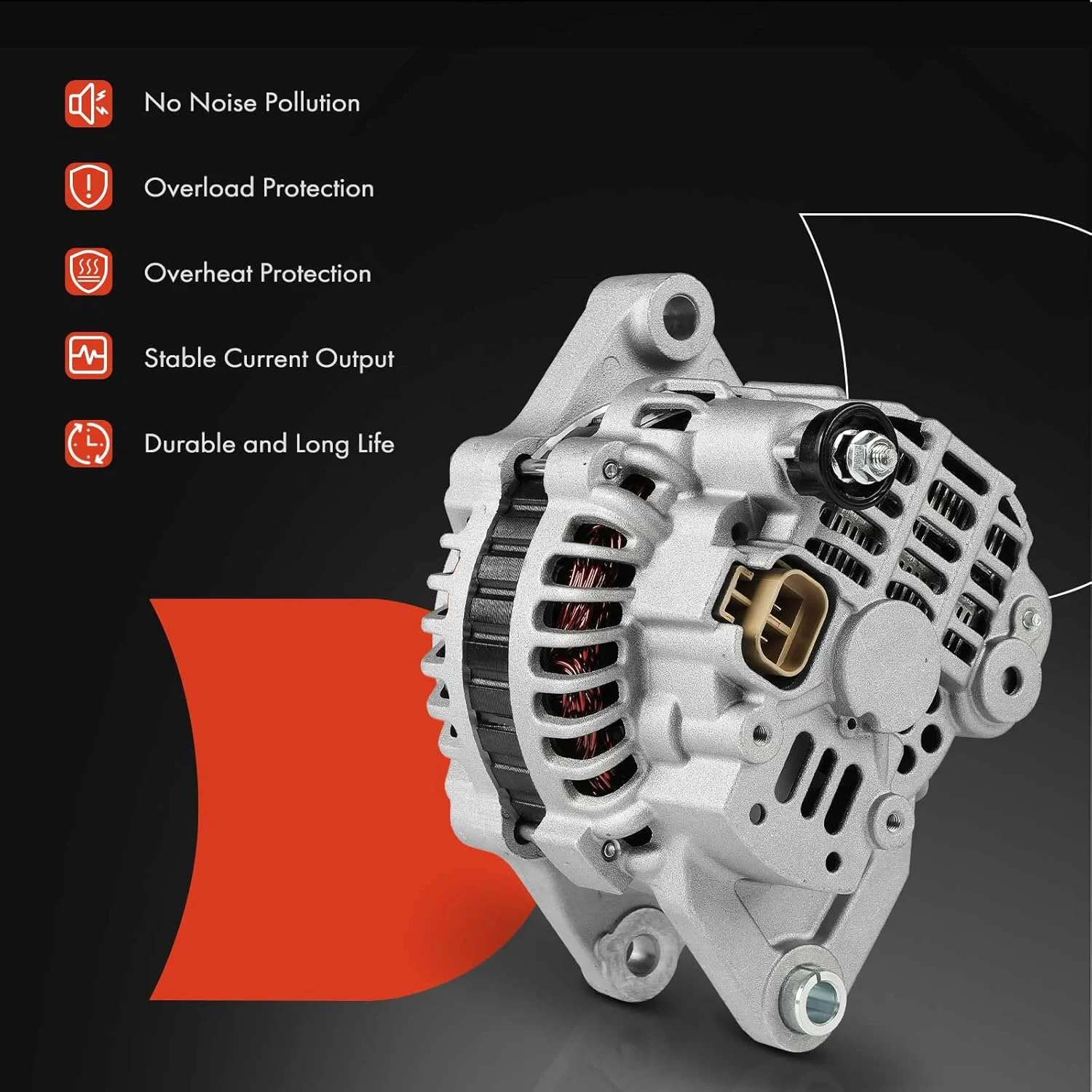 No Noise Pollution

Overload Protection

Overheat Protection

Stable Current Output

Durable and Long Life