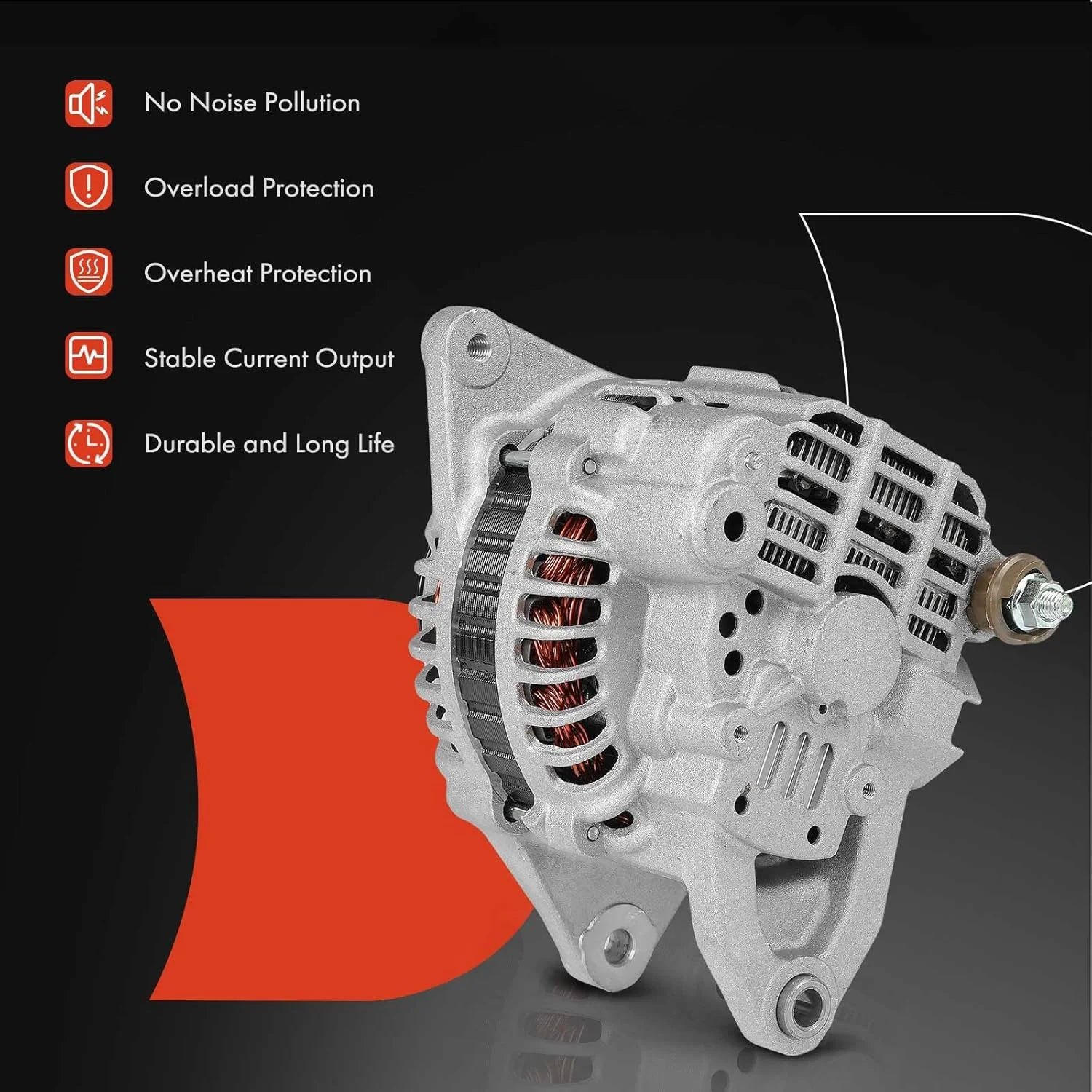 No Noise Pollution

Overload Protection

Overheat Protection

Stable Current Output

Durable and Long Life