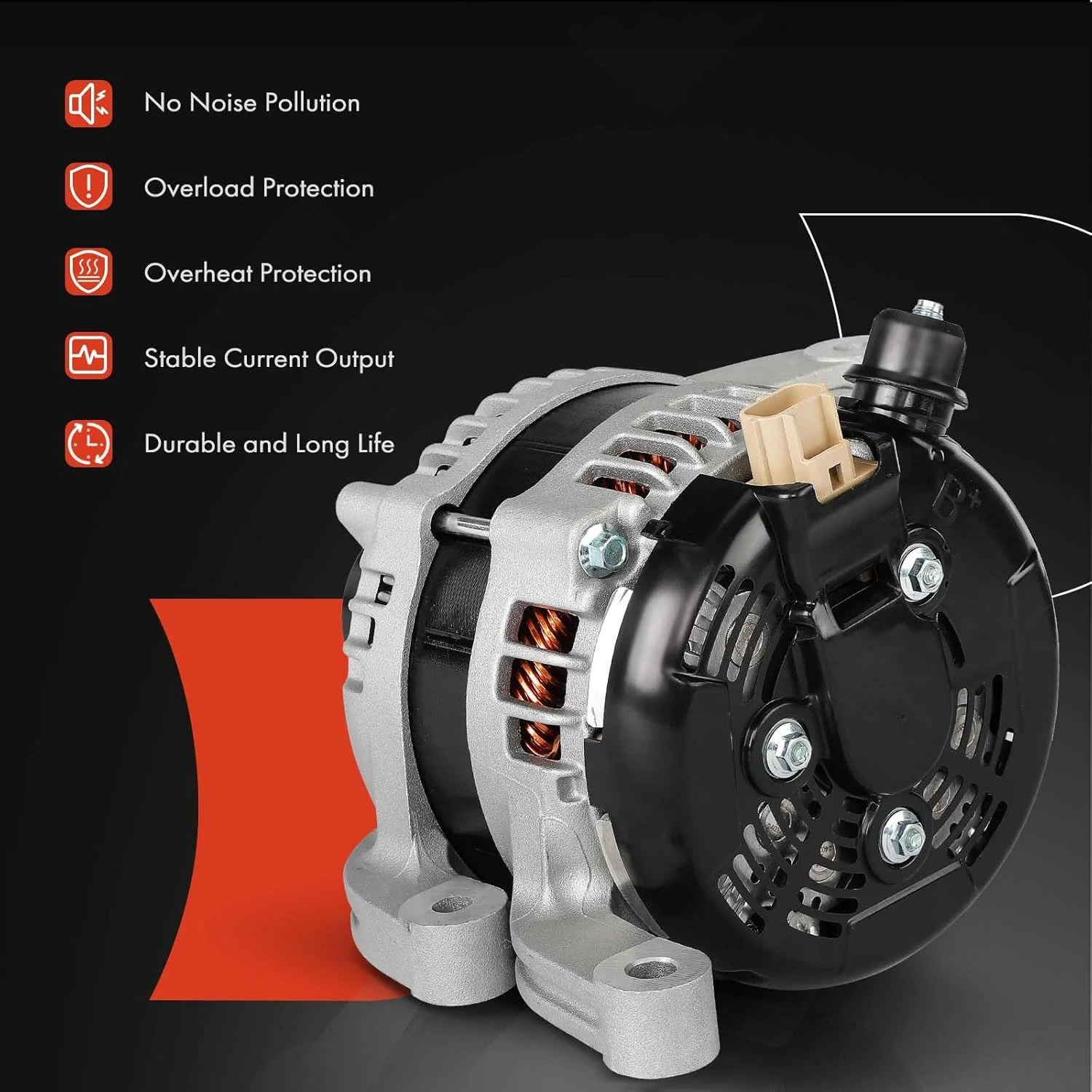 No Noise Pollution

Overload Protection

Overheat Protection

Stable Current Output

Durable and Long Life

B+