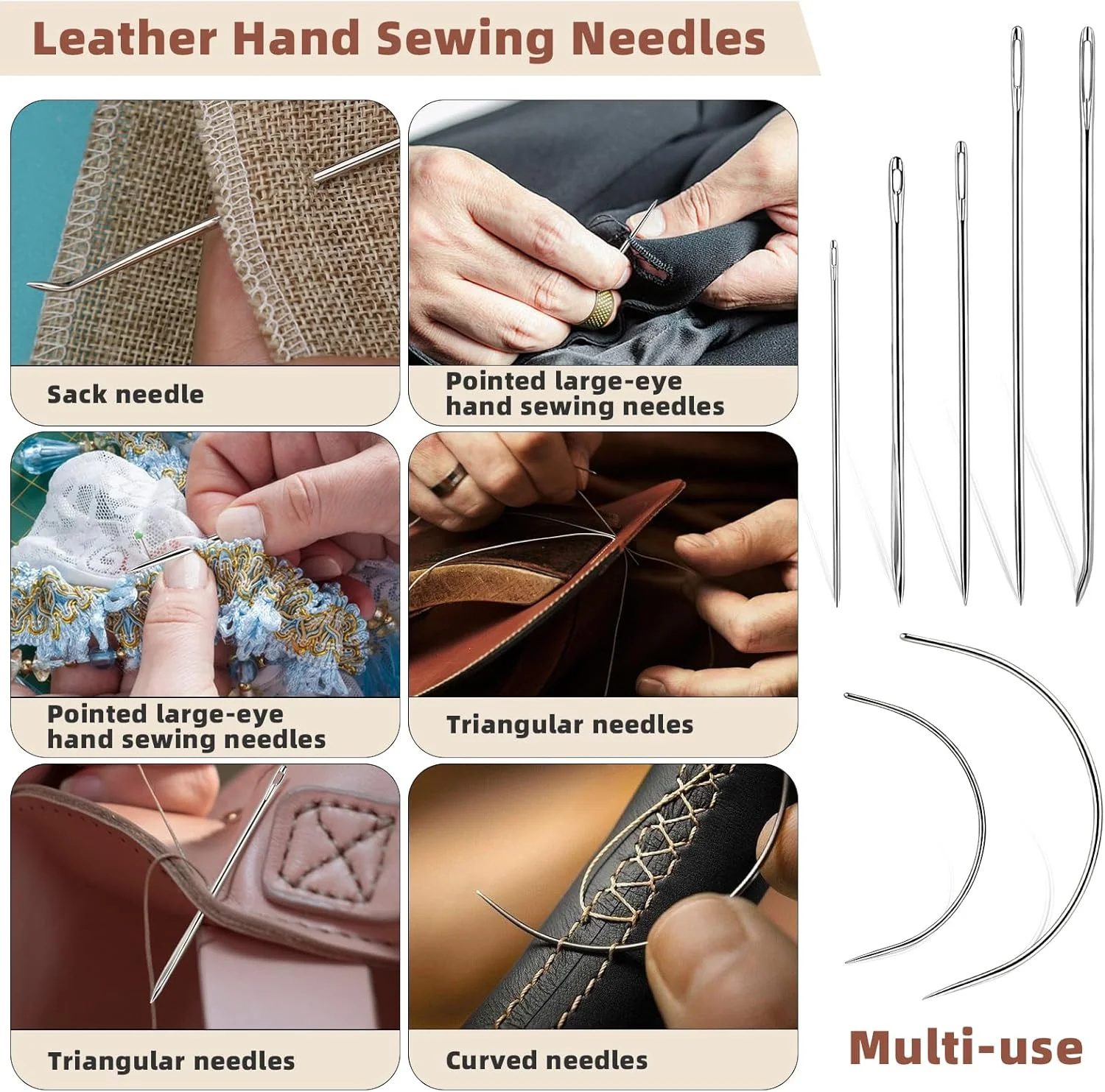 Leather Hand Sewing Needles

Sack needle

Pointed large-eye hand sewing needles

Pointed large-eye hand sewing needles

Triangular needles

Triangular needles

Curved needles

Multi-use