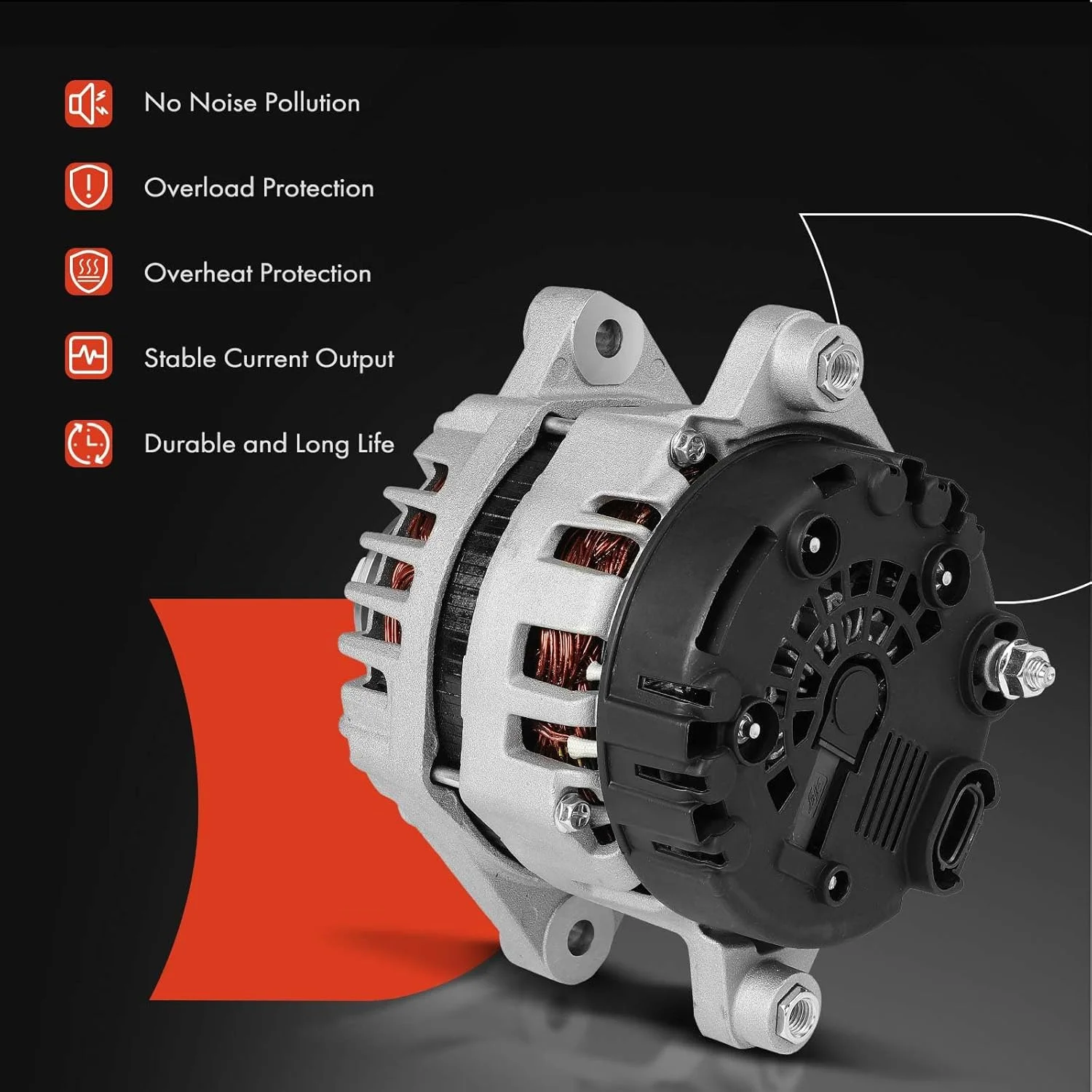 No Noise Pollution

Overload Protection

Overheat Protection

Stable Current Output

Durable and Long Life