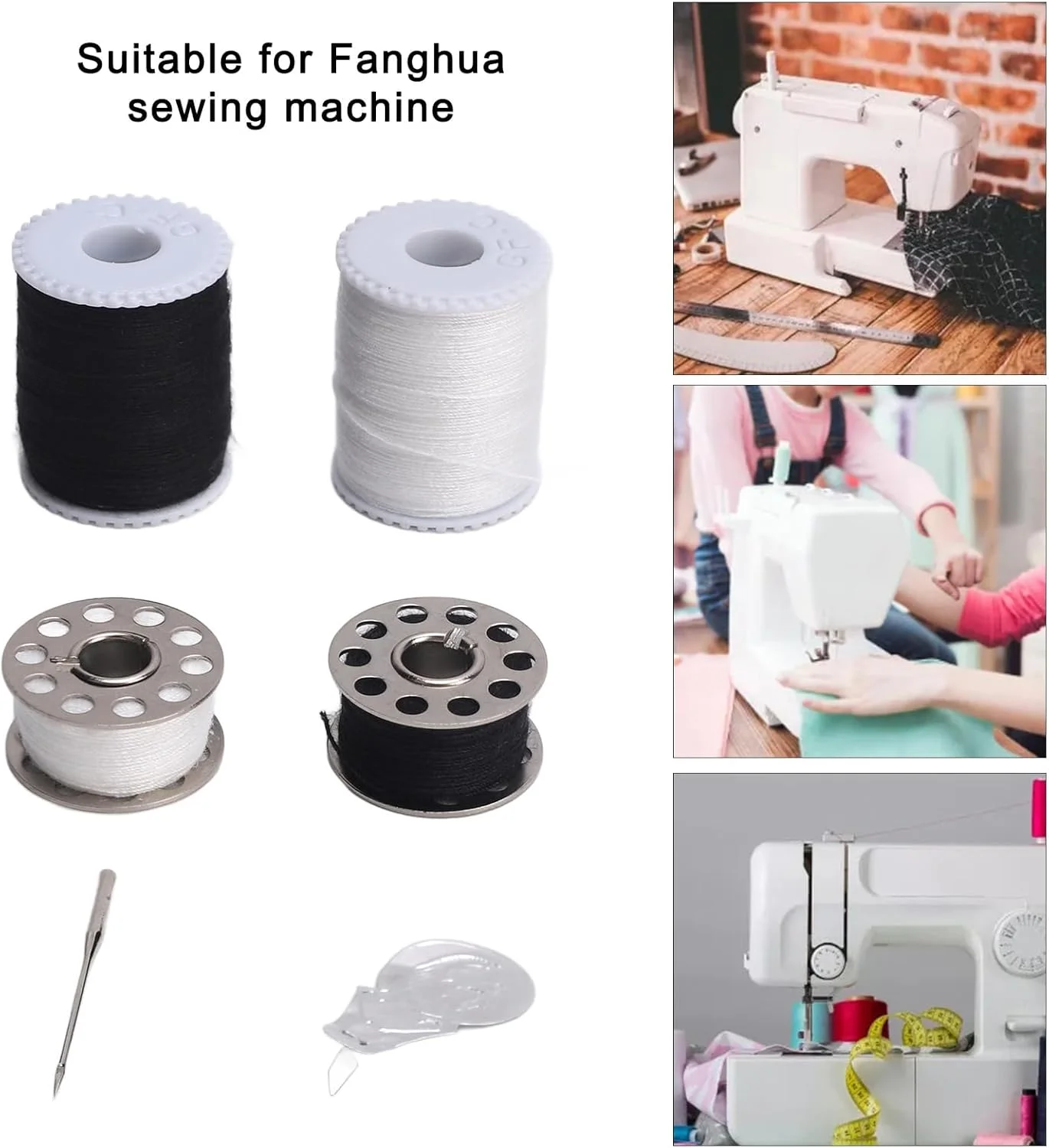 Suitable for Fanghua sewing machine