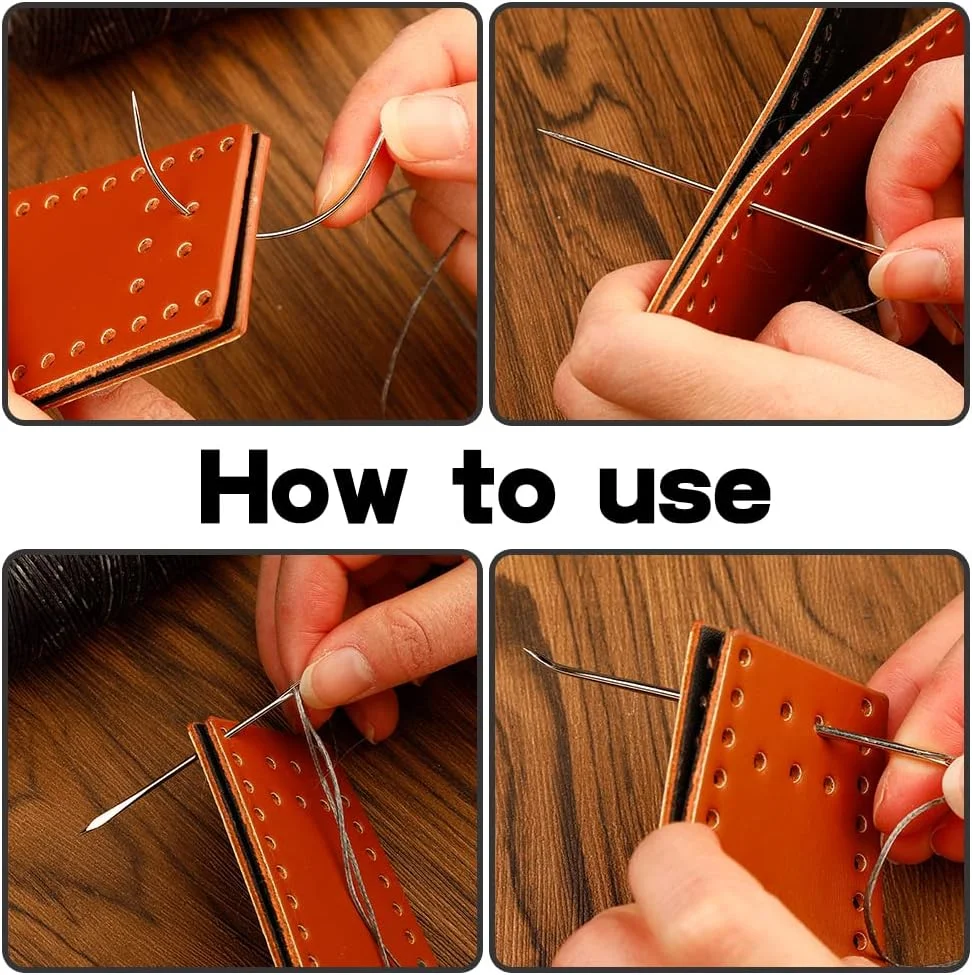 How to use