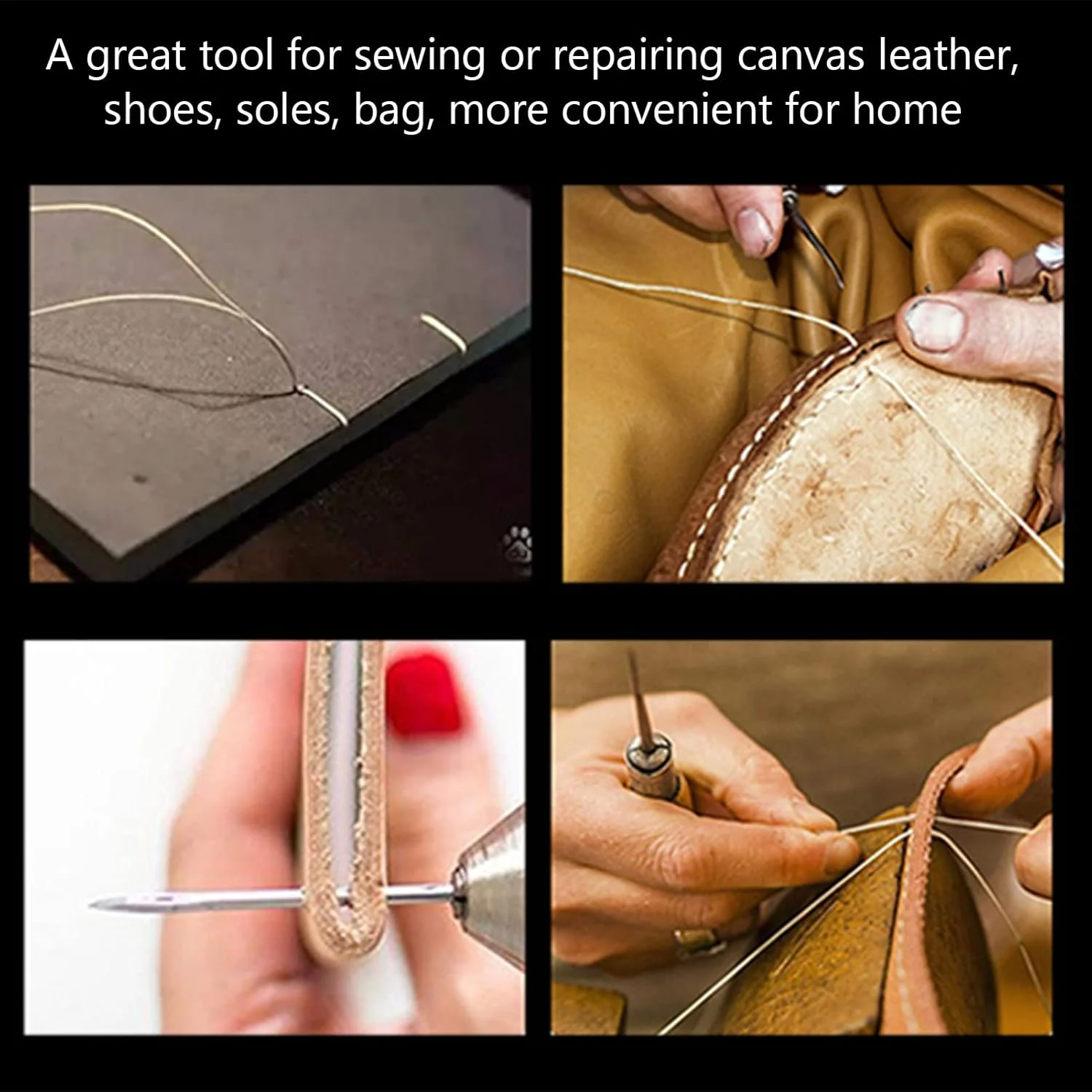 A great tool for sewing or repairing canvas leather, shoes, soles, bag, more convenient for home