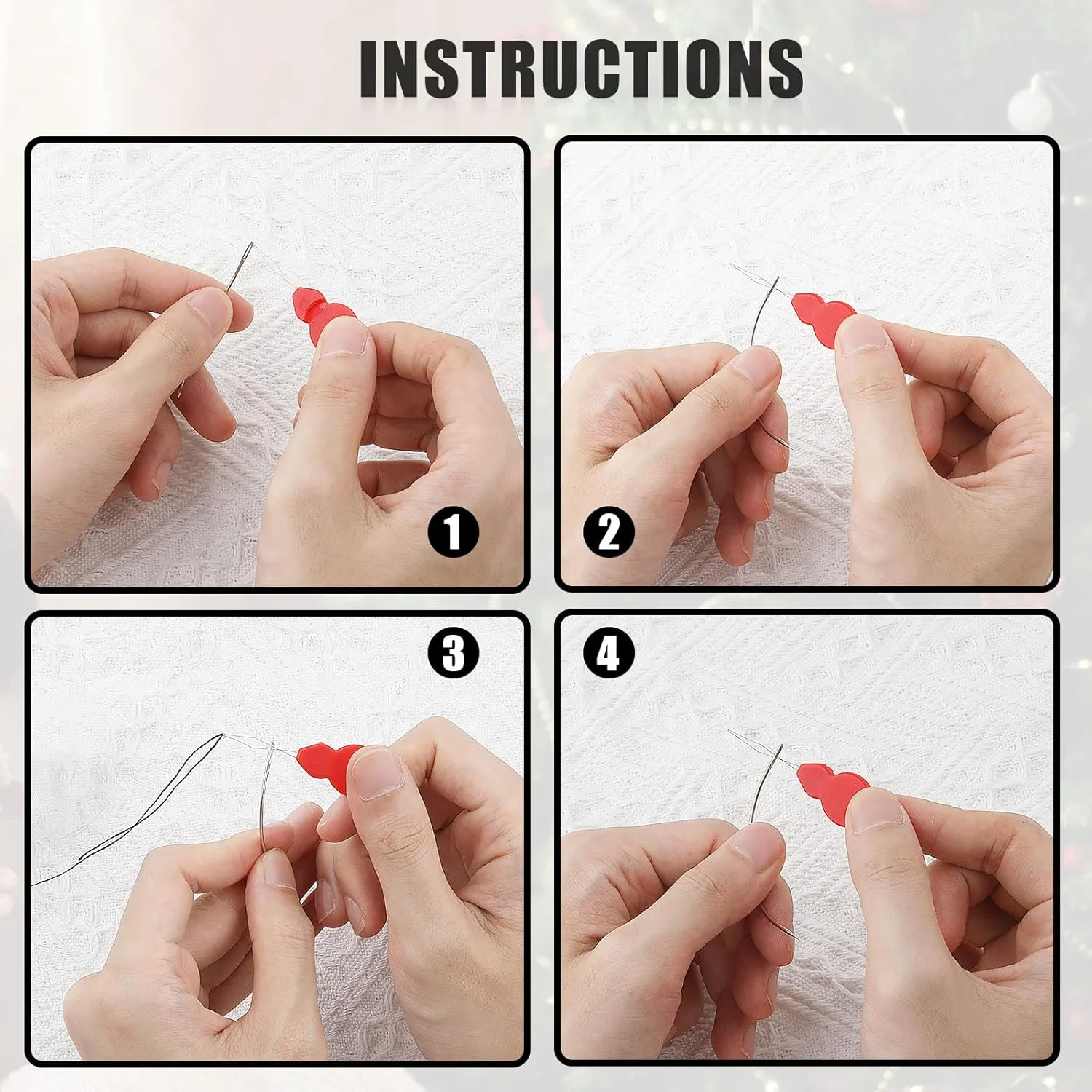 INSTRUCTIONS

1

2

3

4