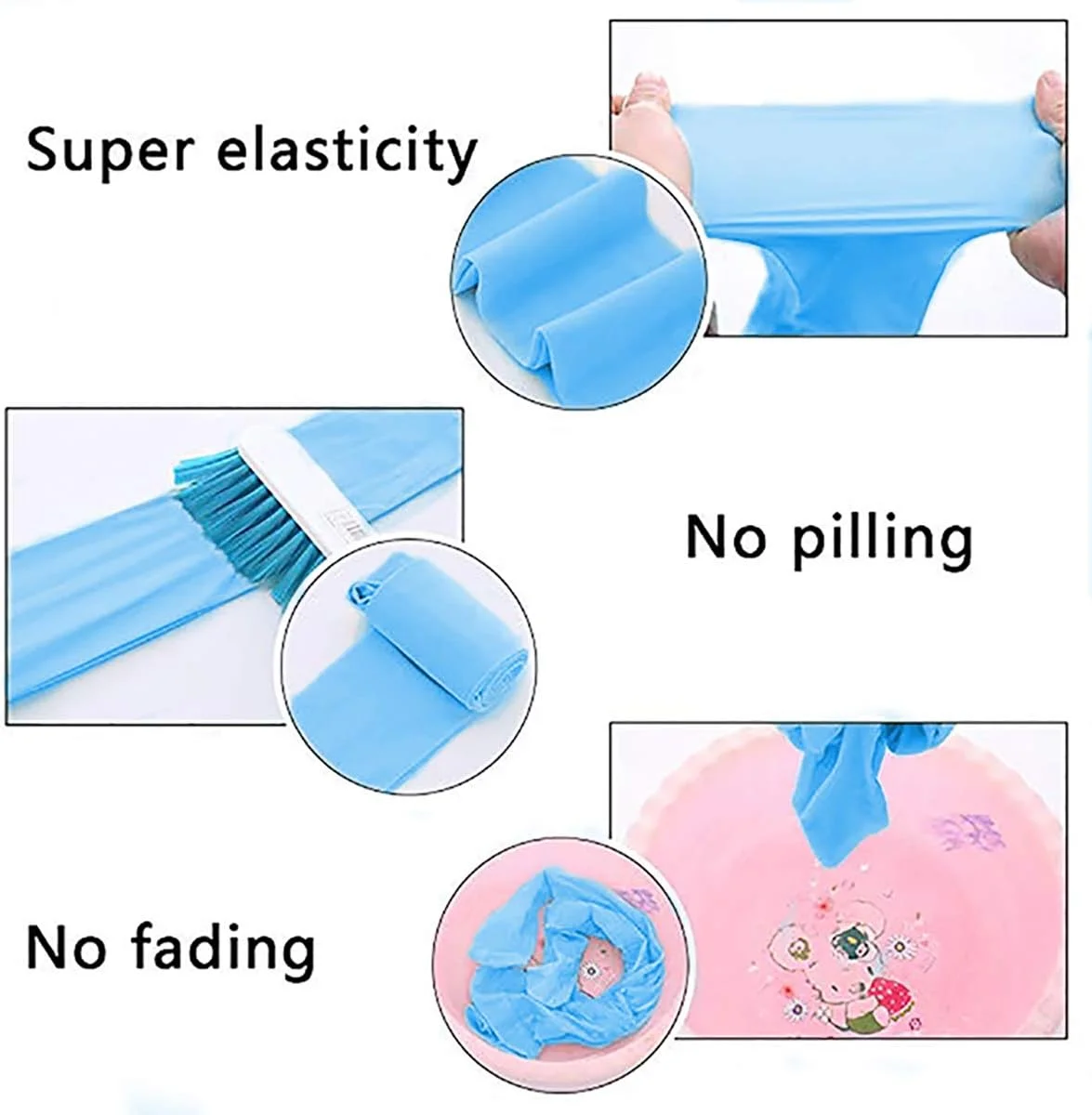 Super elasticity

No pilling

No fading