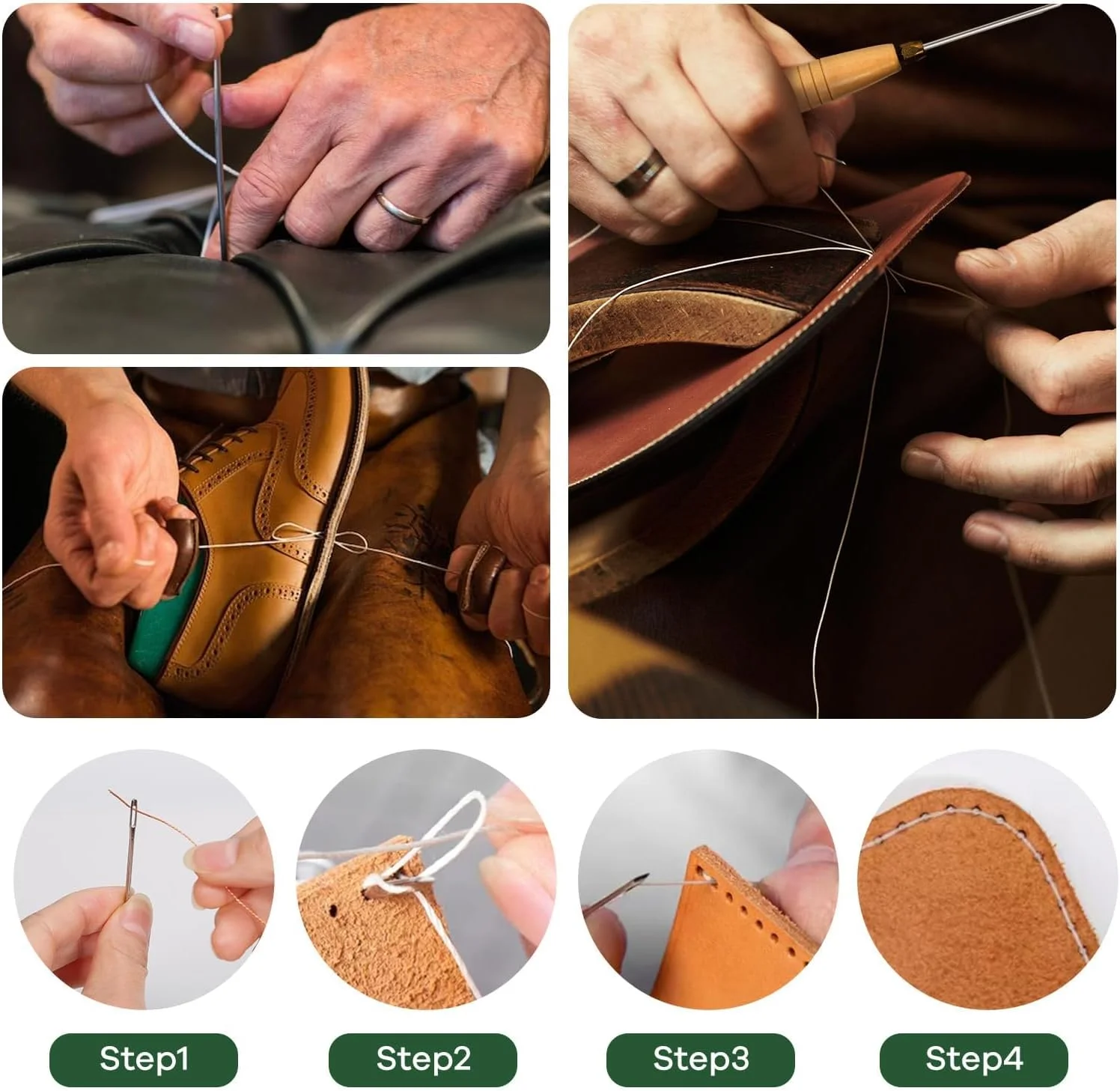 Step1

Step2

Step3

Step4