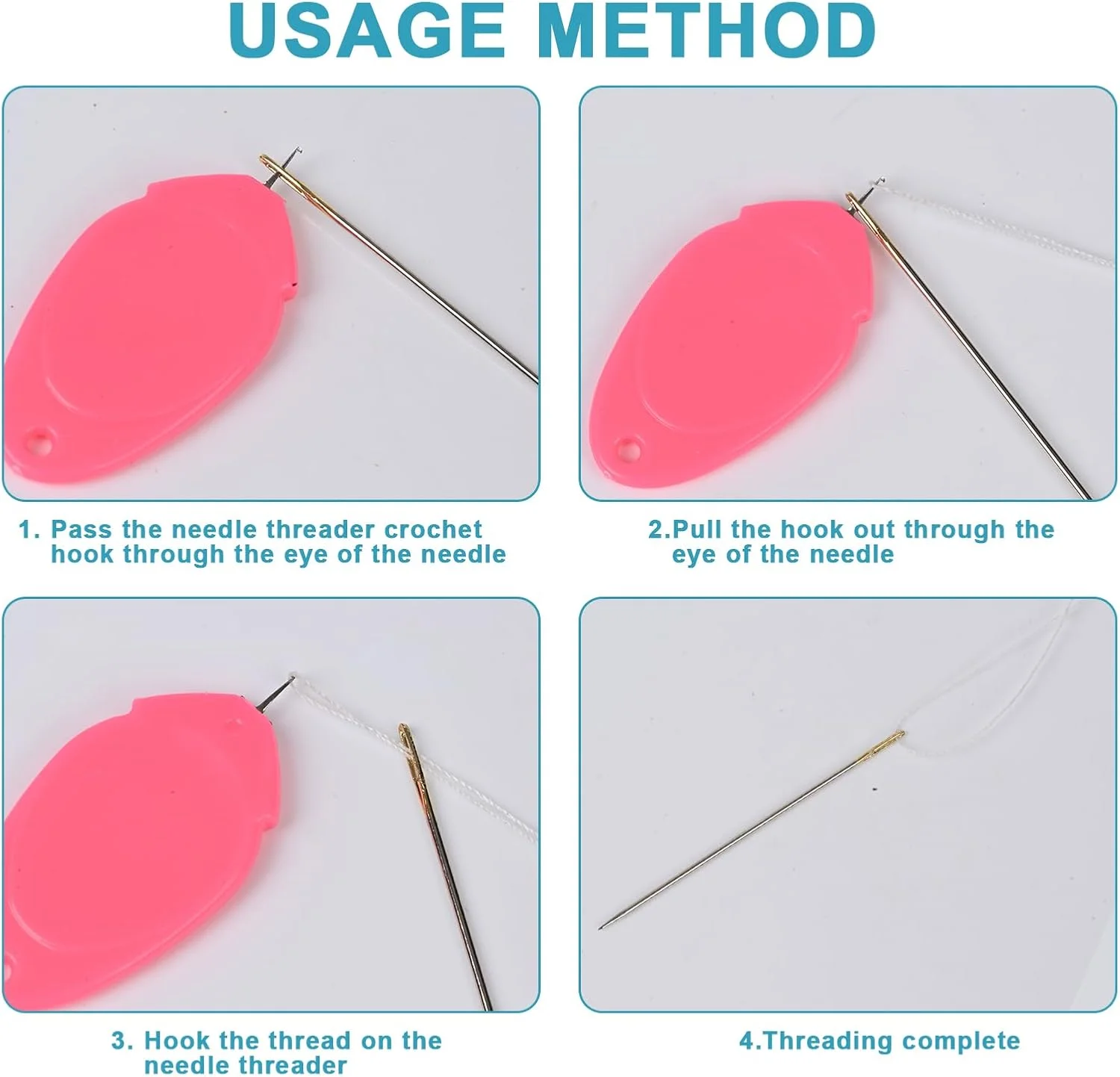 USAGE METHOD

1. Pass the needle threader crochet hook through the eye of the needle

2.Pull the hook out through the eye of the needle

3. Hook the thread on the needle threader

4.Threading complete