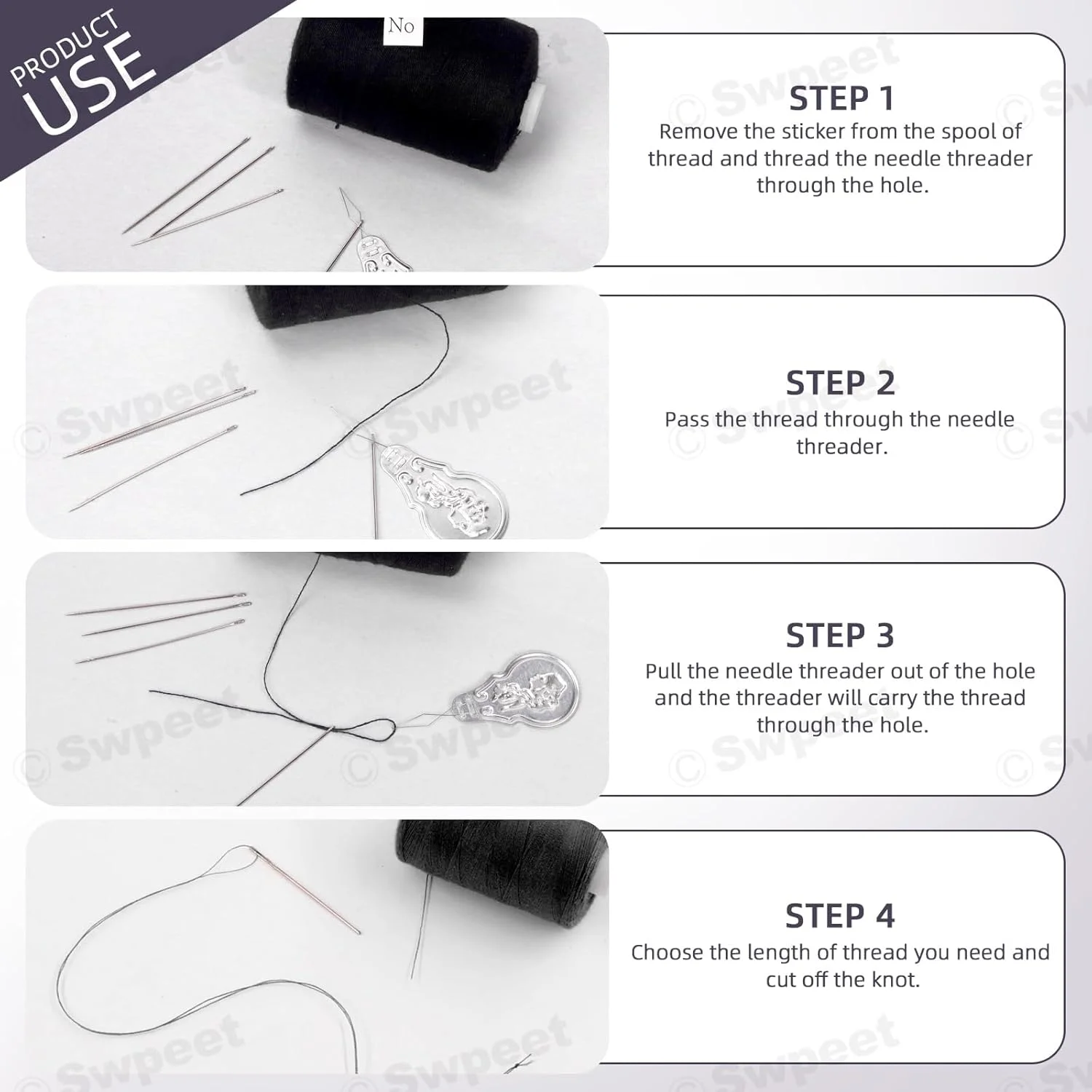 PRODUCT USE

No

STEP 1
Remove the sticker from the spool of thread and thread the needle threader through the hole.

STEP 2
Pass the thread through the needle threader.

STEP 3
Pull the needle threader out of the hole and the threader will carry the thread through the hole.

STEP 4
Choose the length of thread you need and cut off the knot.

© Swpeet