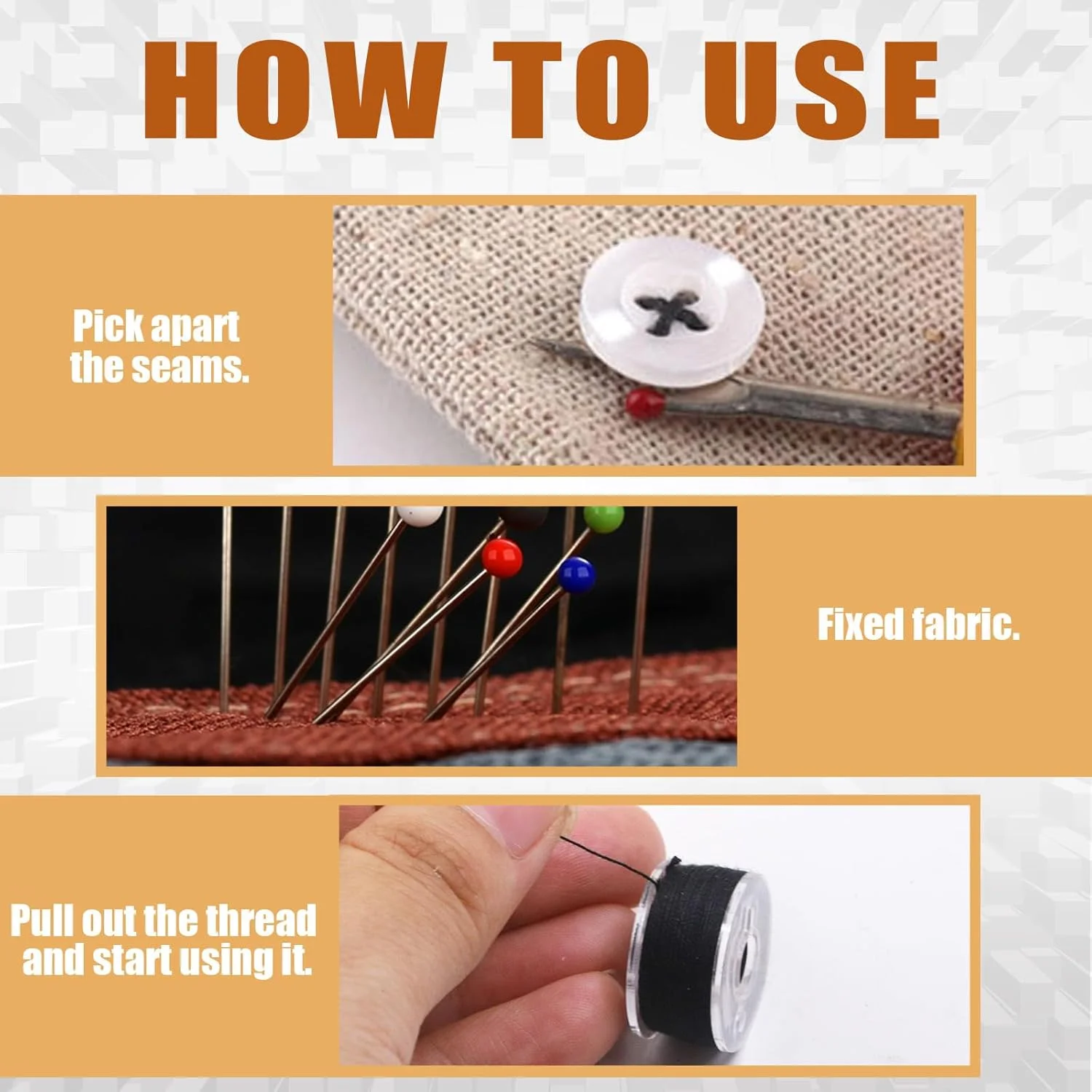 HOW TO USE

Pick apart the seams.

Fixed fabric.

Pull out the thread and start using it.