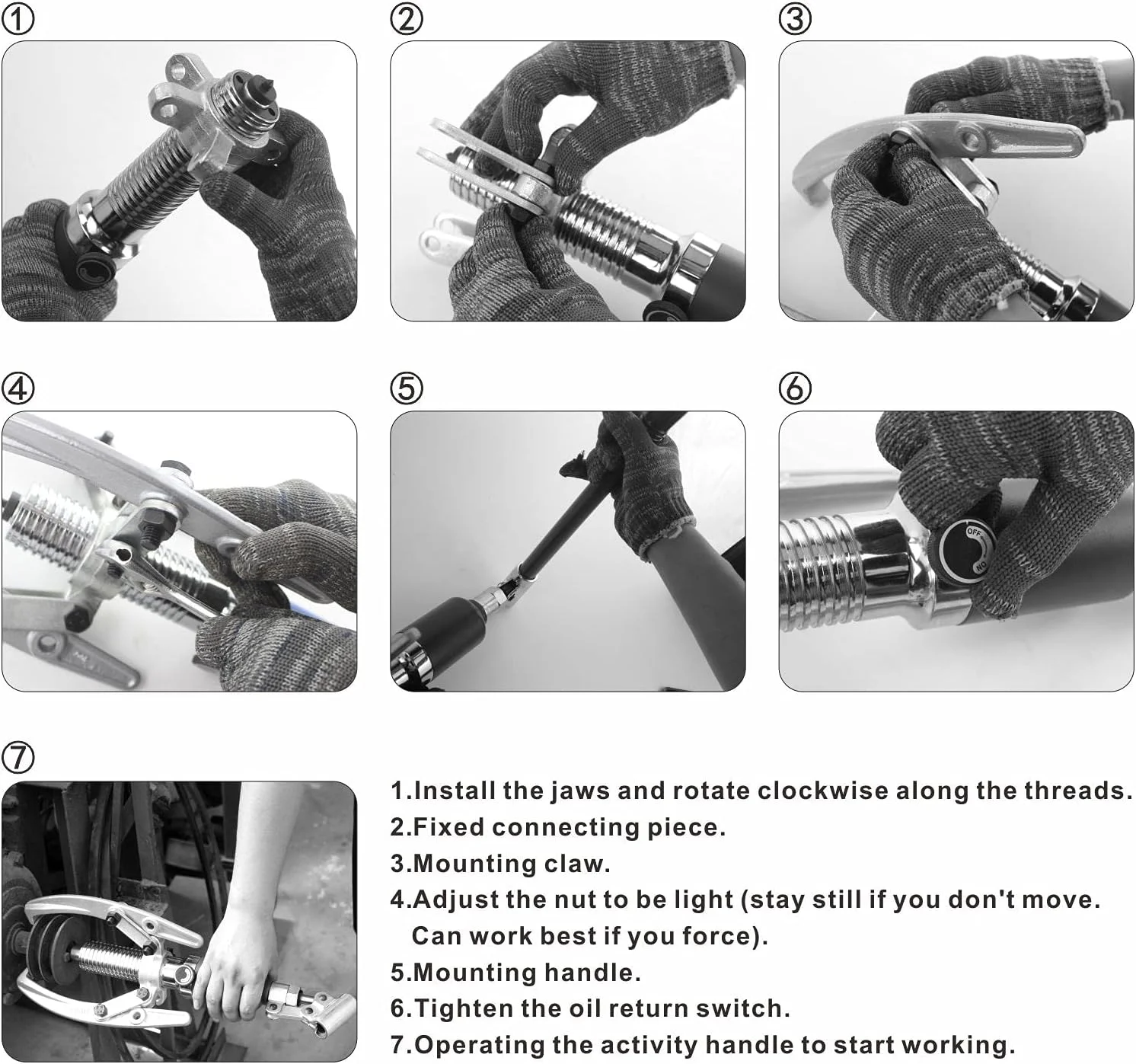 ①

②

③

④

⑤

⑥

OFF

ON

⑦

1.Install the jaws and rotate clockwise along the threads.
2.Fixed connecting piece.
3.Mounting claw.
4.Adjust the nut to be light (stay still if you don't move. Can work best if you force).
5.Mounting handle.
6.Tighten the oil return switch.
7.Operating the activity handle to start working.