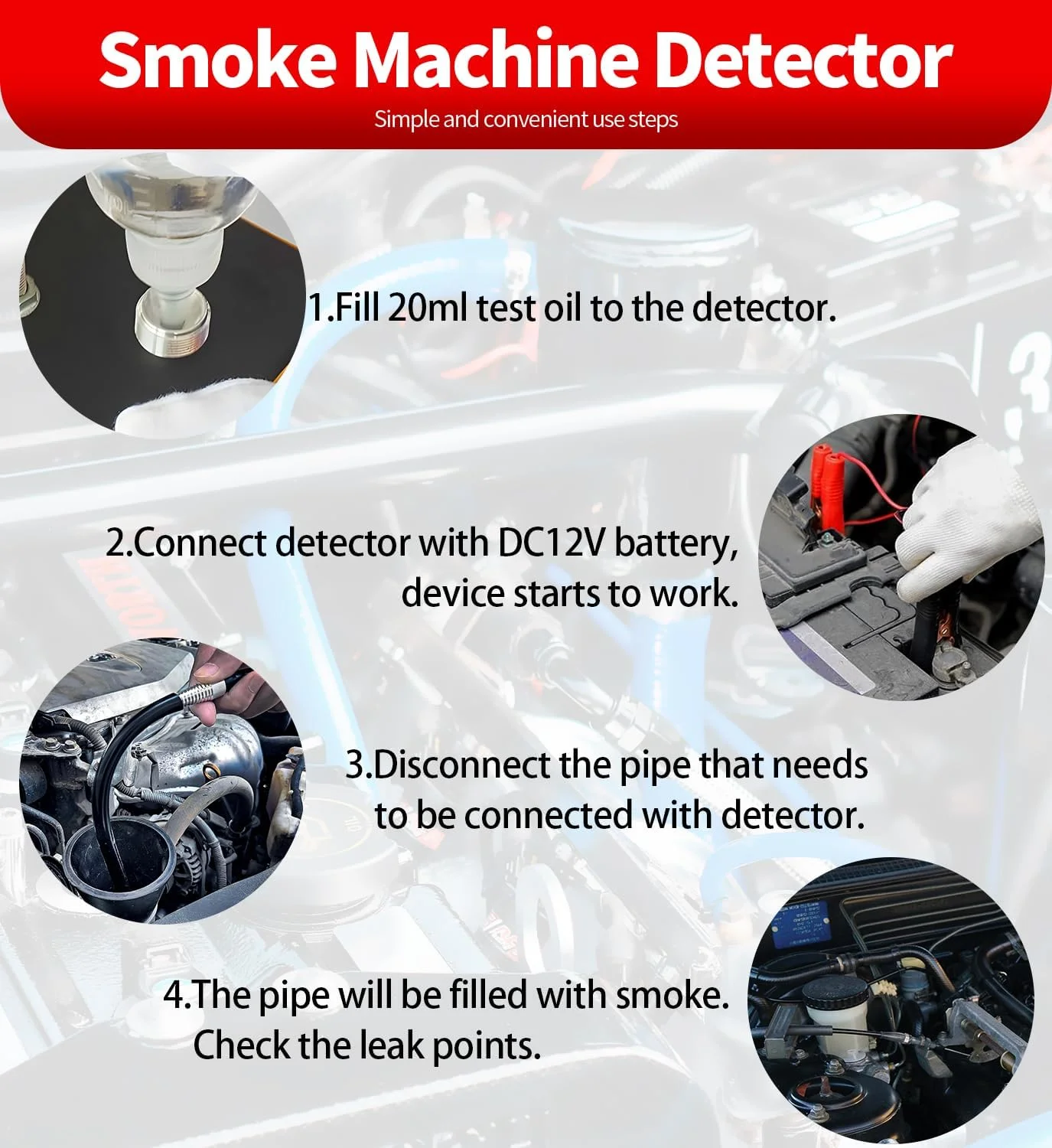 Smoke Machine Detector

Simple and convenient use steps

1.Fill 20ml test oil to the detector.

2.Connect detector with DC12V battery, device starts to work.

3.Disconnect the pipe that needs to be connected with detector.

4.The pipe will be filled with smoke. Check the leak points.