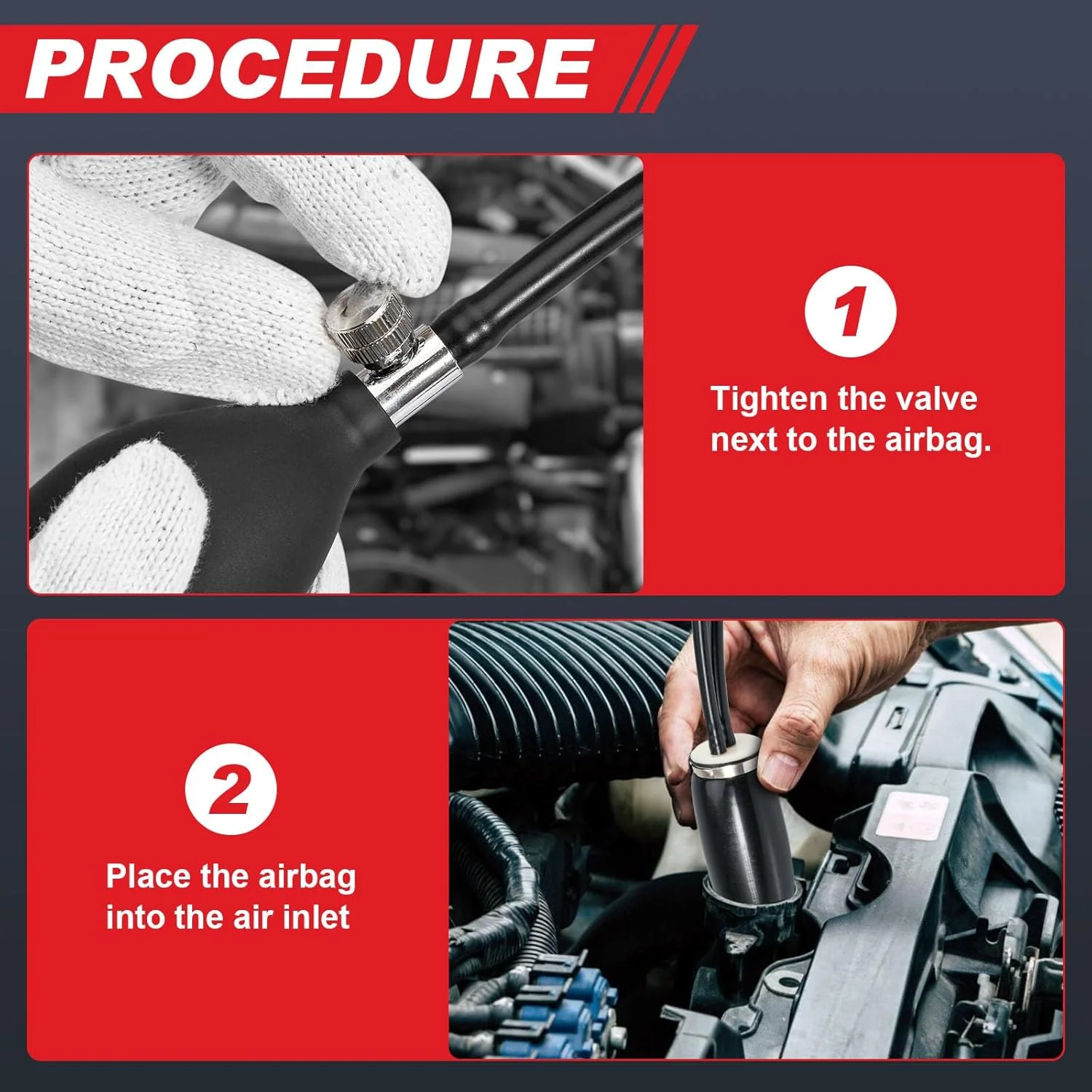 PROCEDURE

1

Tighten the valve next to the airbag.

2

Place the airbag into the air inlet