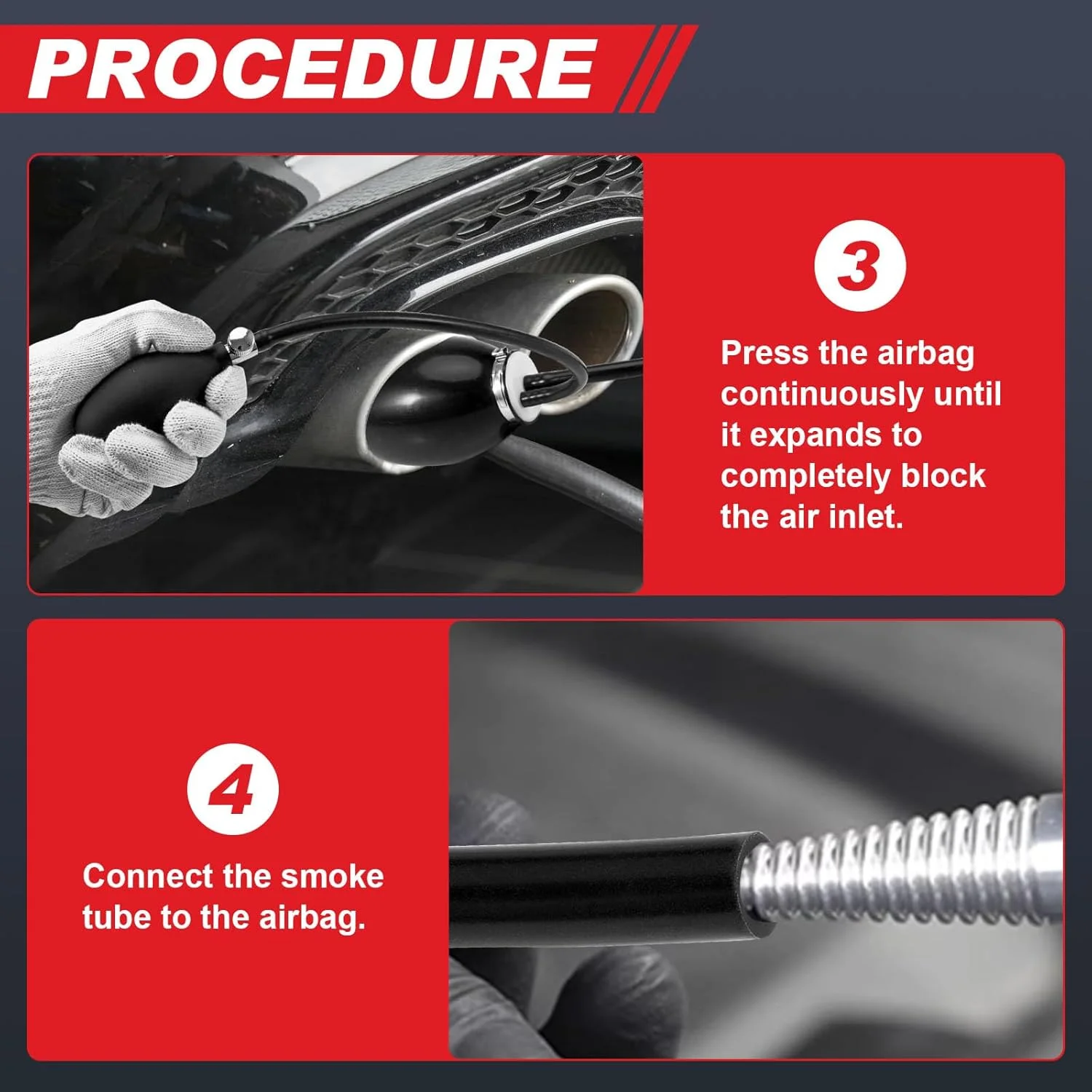 PROCEDURE

3

Press the airbag continuously until it expands to completely block the air inlet.

4

Connect the smoke tube to the airbag.