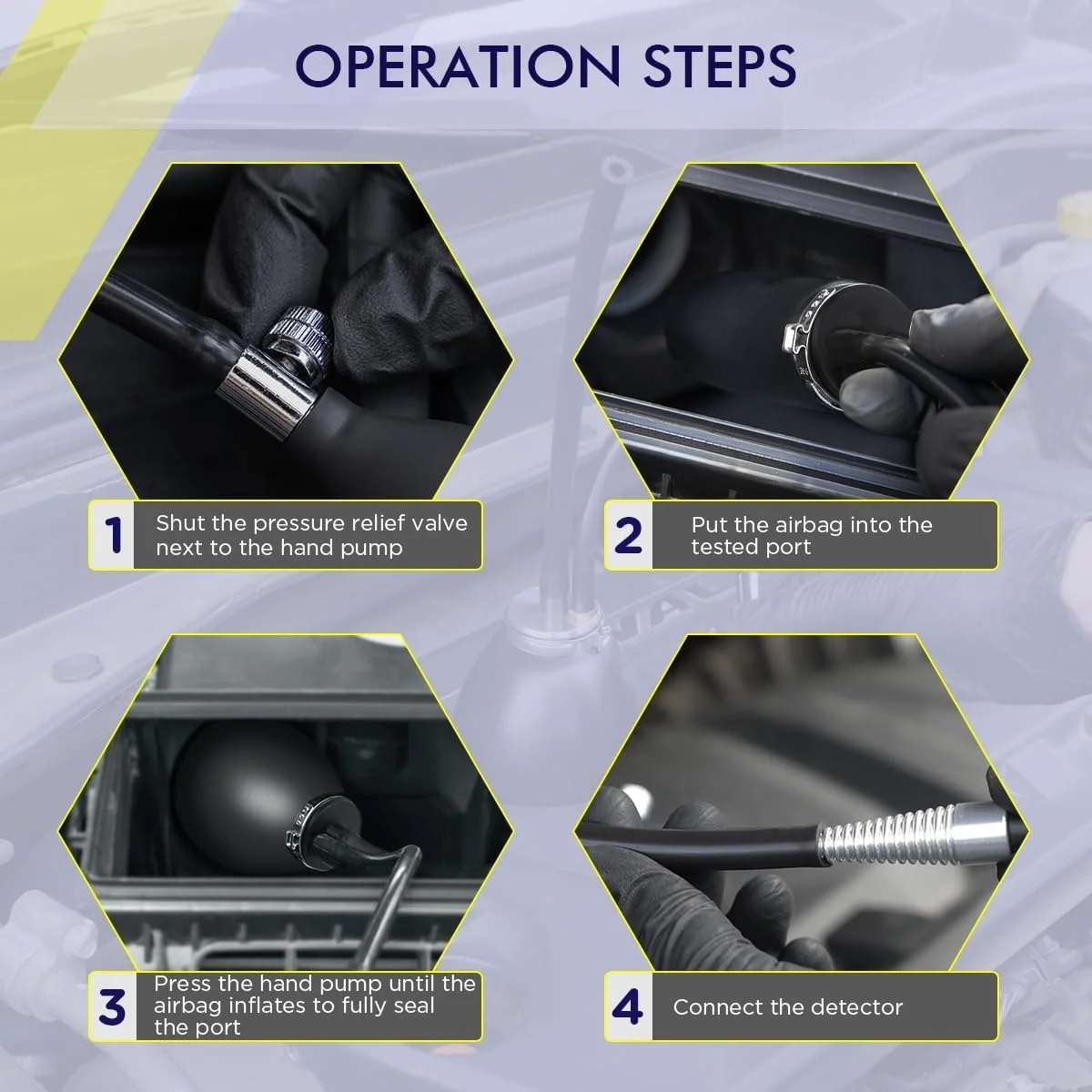 OPERATION STEPS

1 Shut the pressure relief valve next to the hand pump

2 Put the airbag into the tested port

3 Press the hand pump until the airbag inflates to fully seal the port

4 Connect the detector