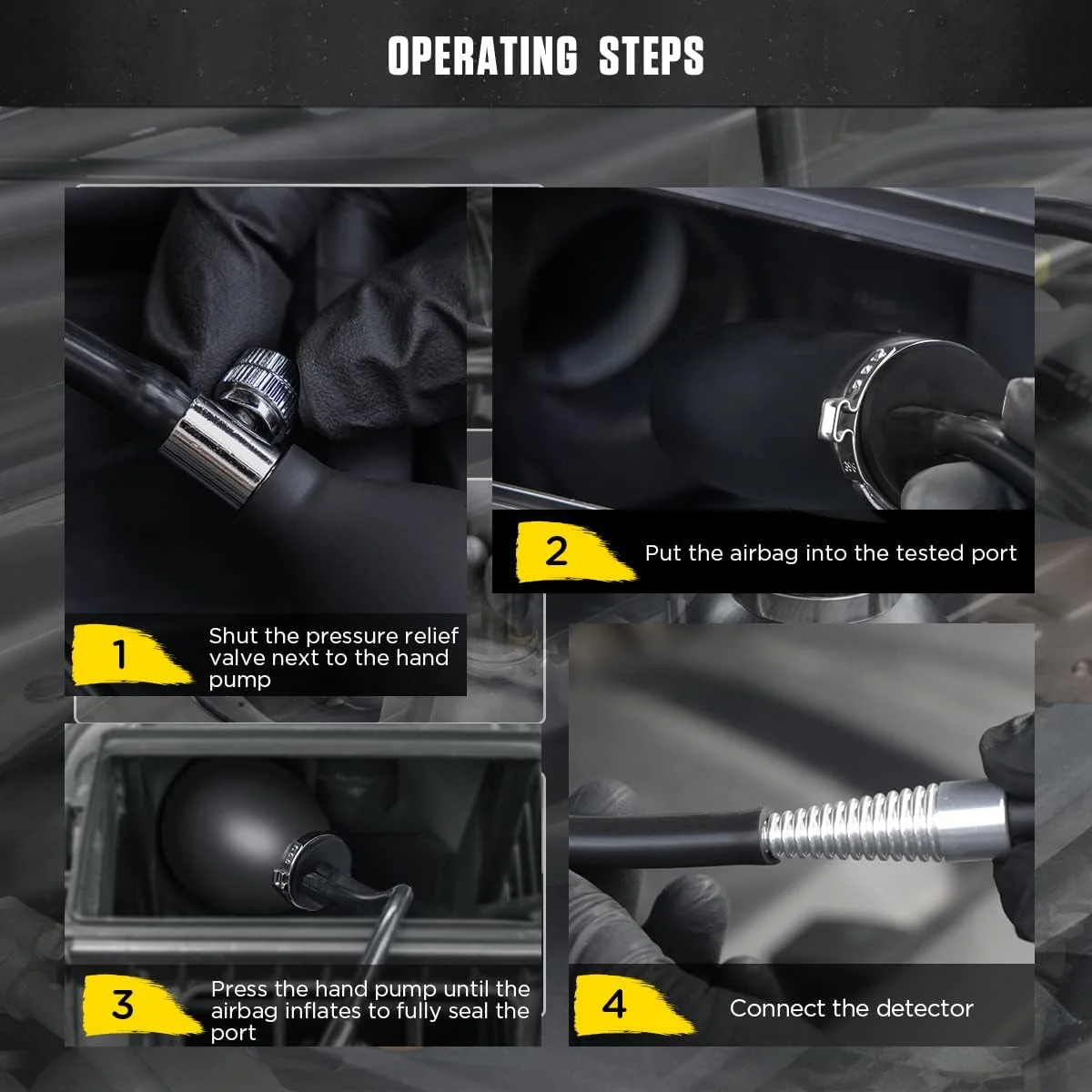 OPERATING STEPS

1 Shut the pressure relief valve next to the hand pump

2 Put the airbag into the tested port

3 Press the hand pump until the airbag inflates to fully seal the port

4 Connect the detector