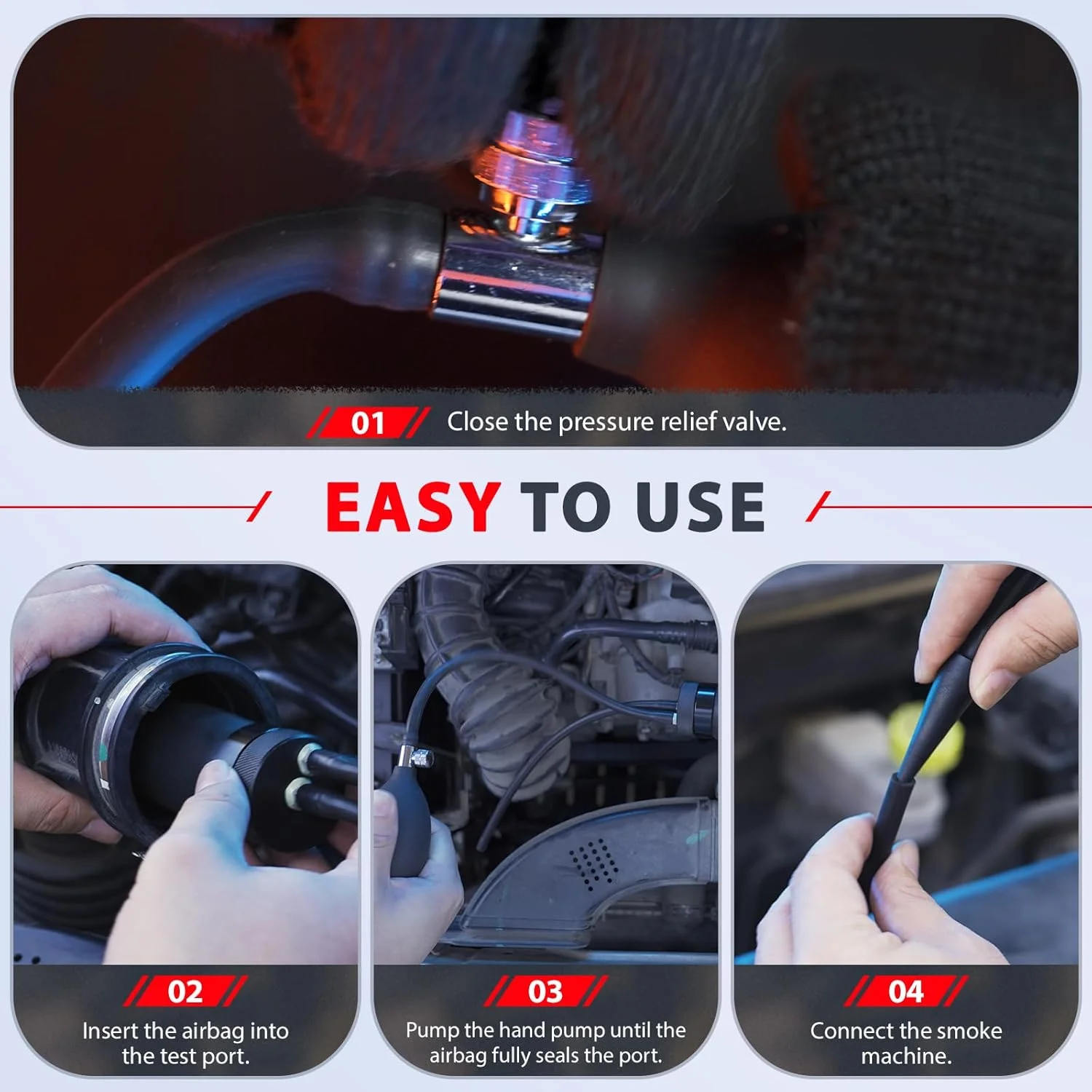 01 Close the pressure relief valve.

EASY TO USE

02 Insert the airbag into the test port.

03 Pump the hand pump until the airbag fully seals the port.

04 Connect the smoke machine.