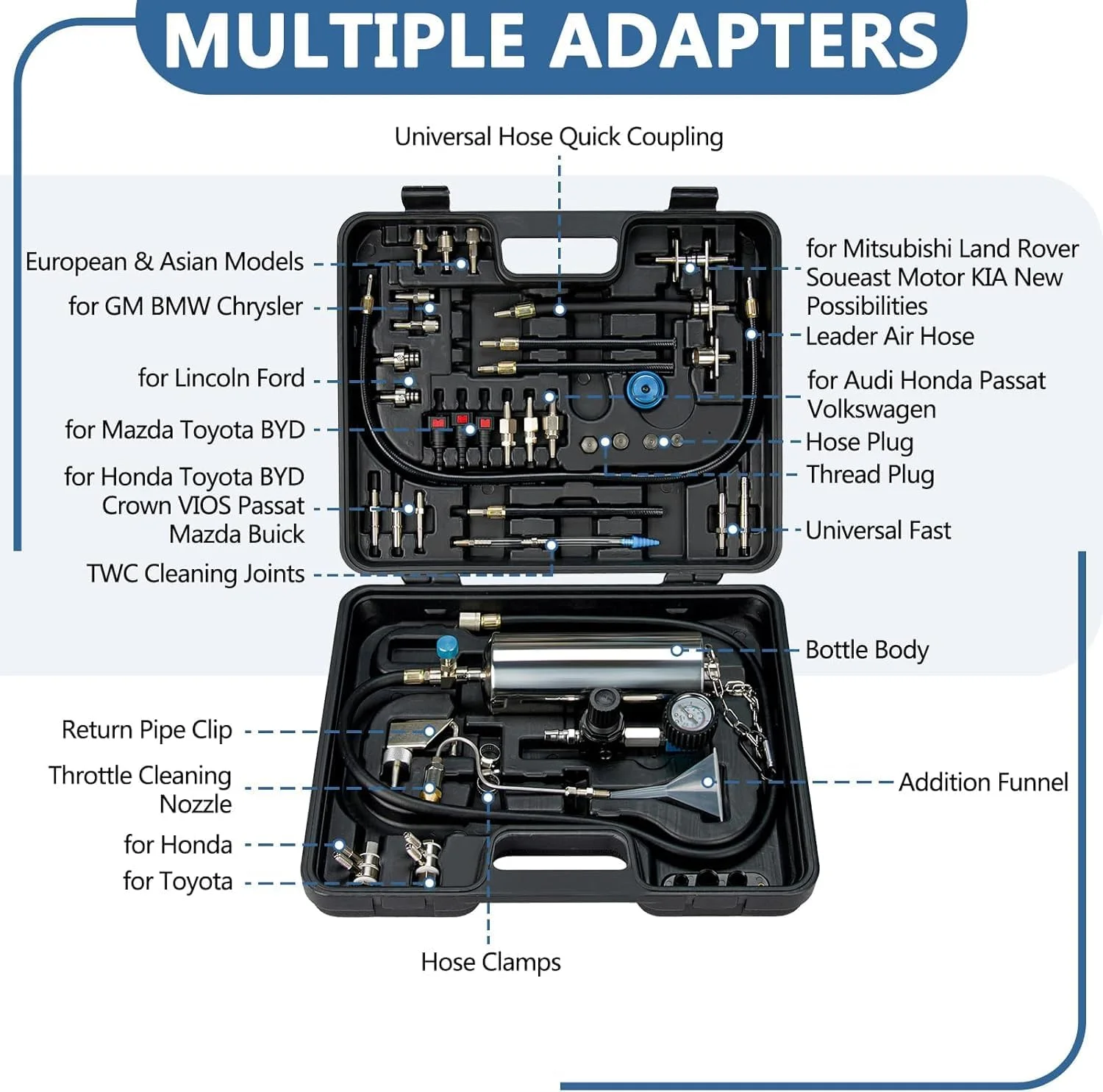 MULTIPLE ADAPTERS

Universal Hose Quick Coupling

European & Asian Models

for GM BMW Chrysler

for Lincoln Ford

for Mazda Toyota BYD

for Honda Toyota BYD Crown VIOS Passat Mazda Buick

TWC Cleaning Joints

for Mitsubishi Land Rover Soueast Motor KIA New Possibilities

Leader Air Hose

for Audi Honda Passat Volkswagen

Hose Plug

Thread Plug

Universal Fast

Bottle Body

Return Pipe Clip

Throttle Cleaning Nozzle

for Honda

for Toyota

Addition Funnel

Hose Clamps