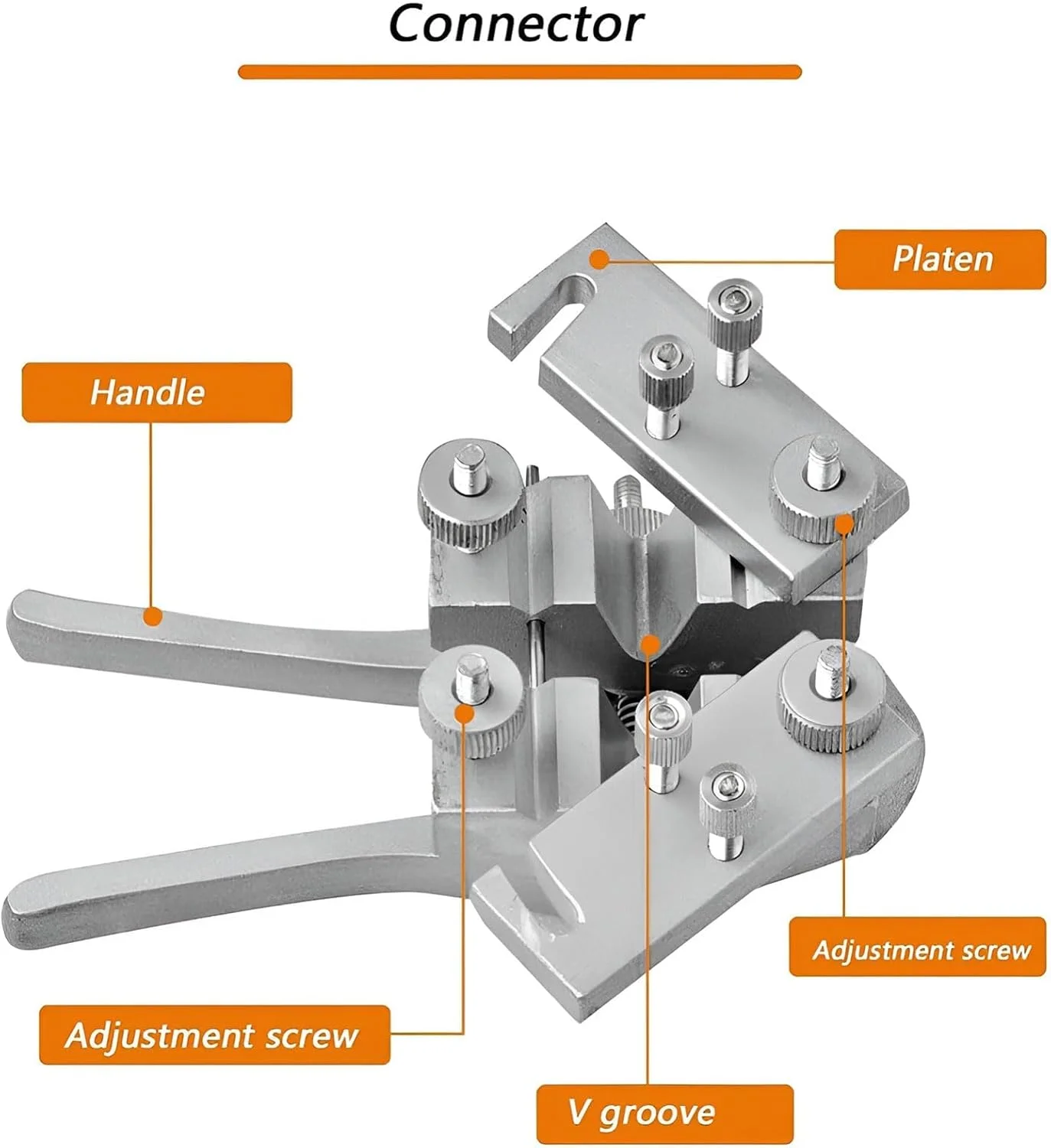 Connector

Platen

Handle

Adjustment screw

Adjustment screw

V groove