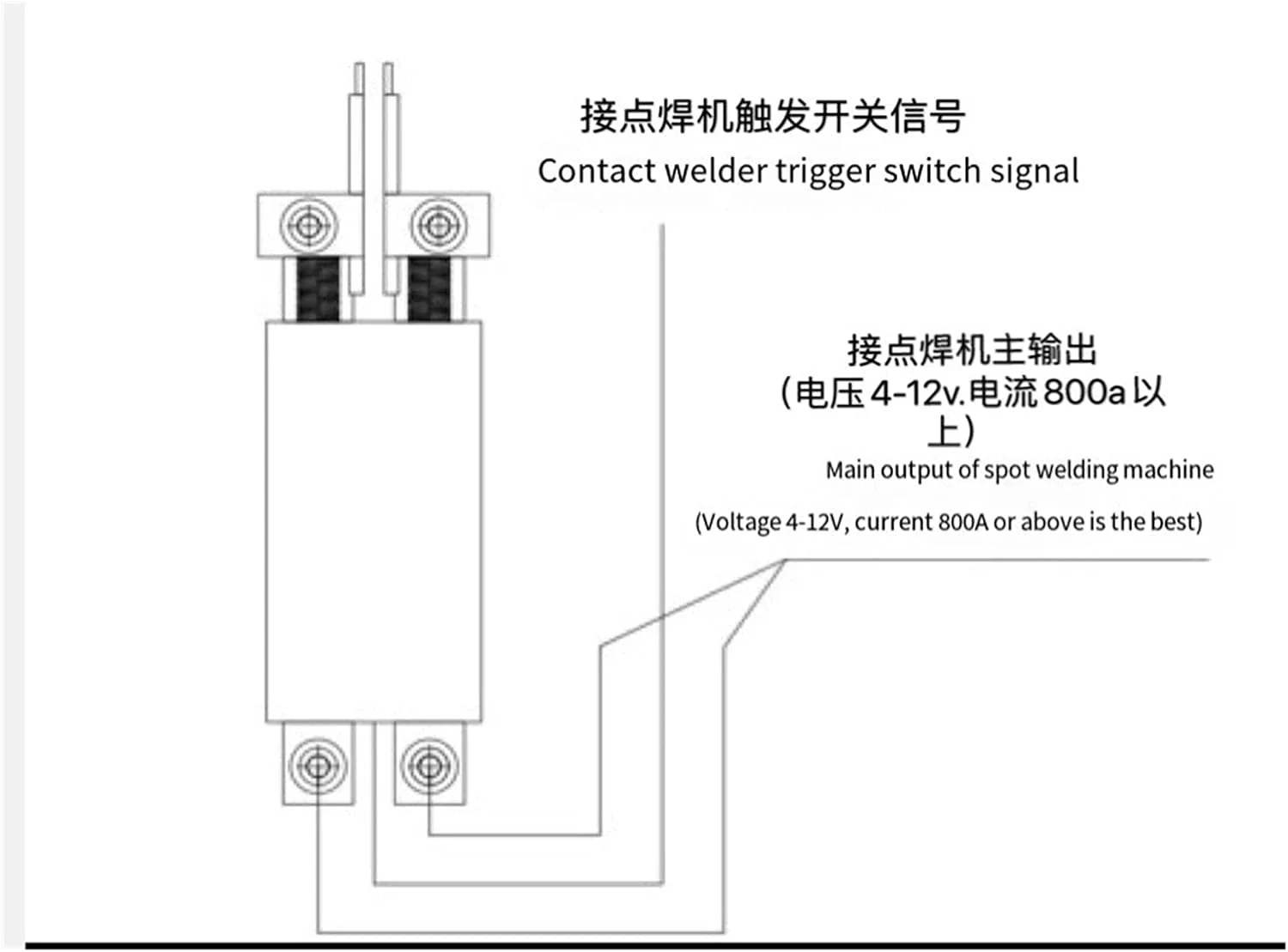 接点焊机触发开关信号

Contact welder trigger switch signal

接点焊机主输出
(电压 4-12v.电流 800a 以上)

Main output of spot welding machine

(Voltage 4-12V, current 800A or above is the best)