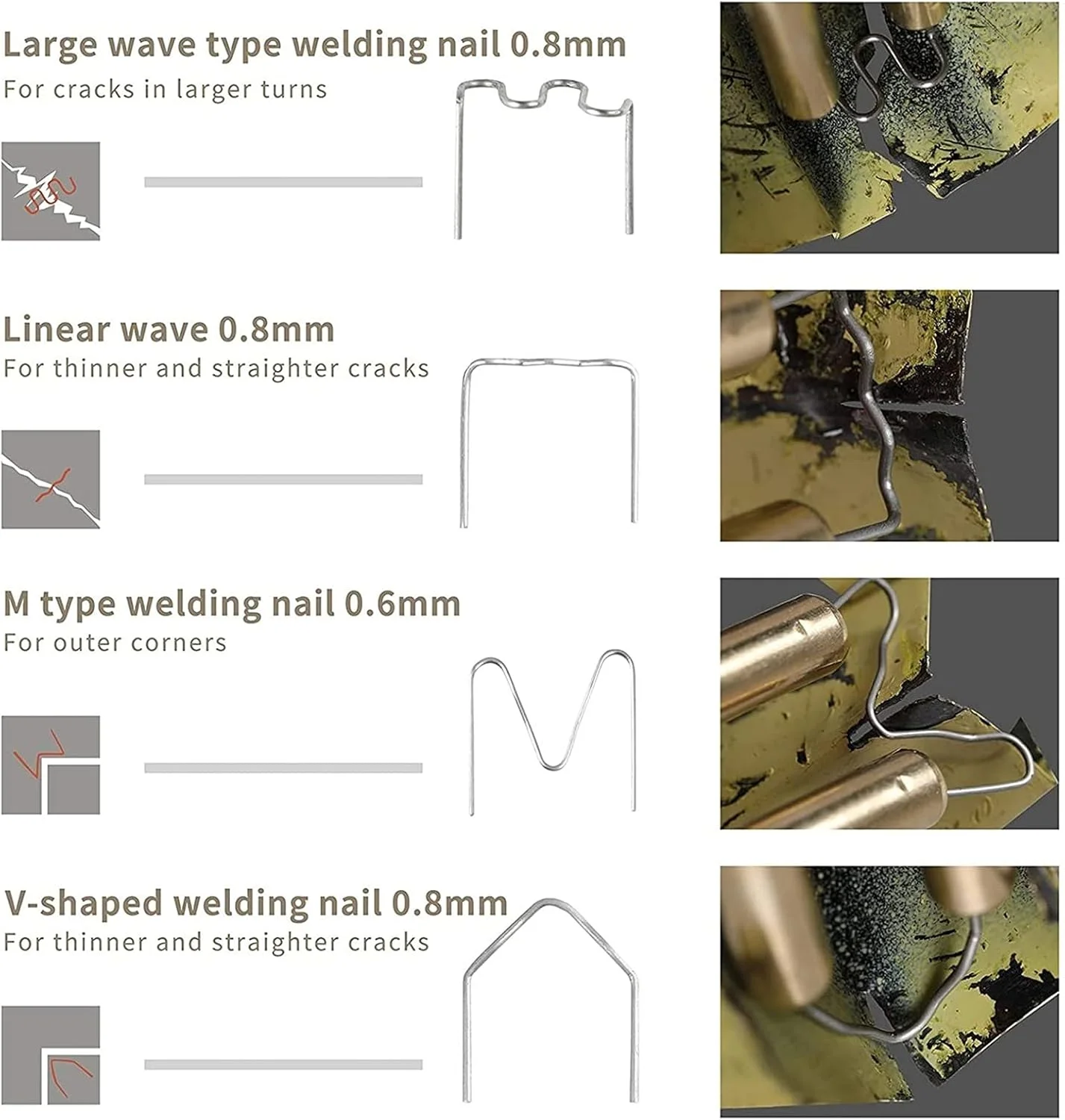 Large wave type welding nail 0.8mm
For cracks in larger turns

Linear wave 0.8mm
For thinner and straighter cracks

M type welding nail 0.6mm
For outer corners

V-shaped welding nail 0.8mm
For thinner and straighter cracks