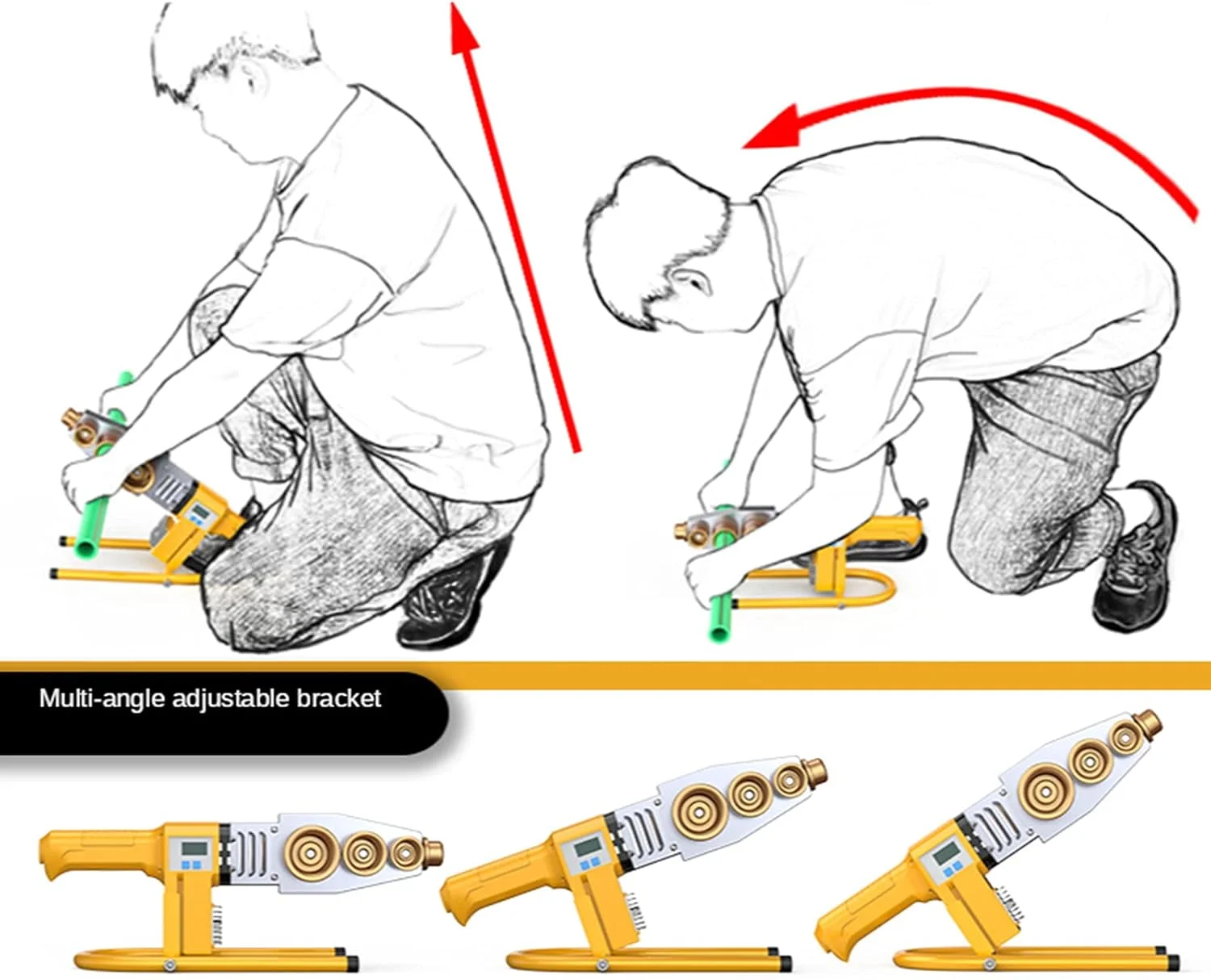 Multi-angle adjustable bracket