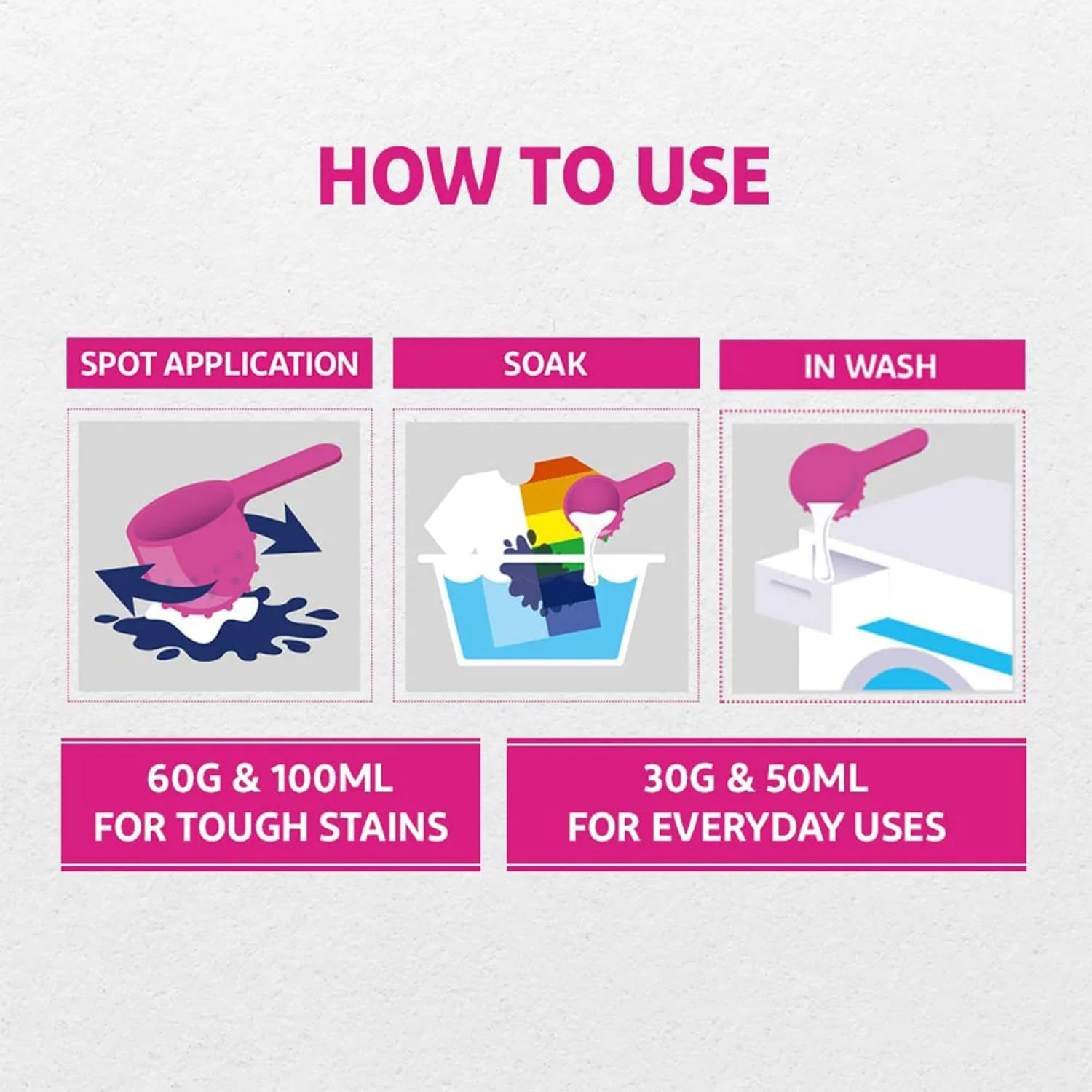 HOW TO USE

SPOT APPLICATION

SOAK

IN WASH

60G & 100ML
FOR TOUGH STAINS

30G & 50ML
FOR EVERYDAY USES